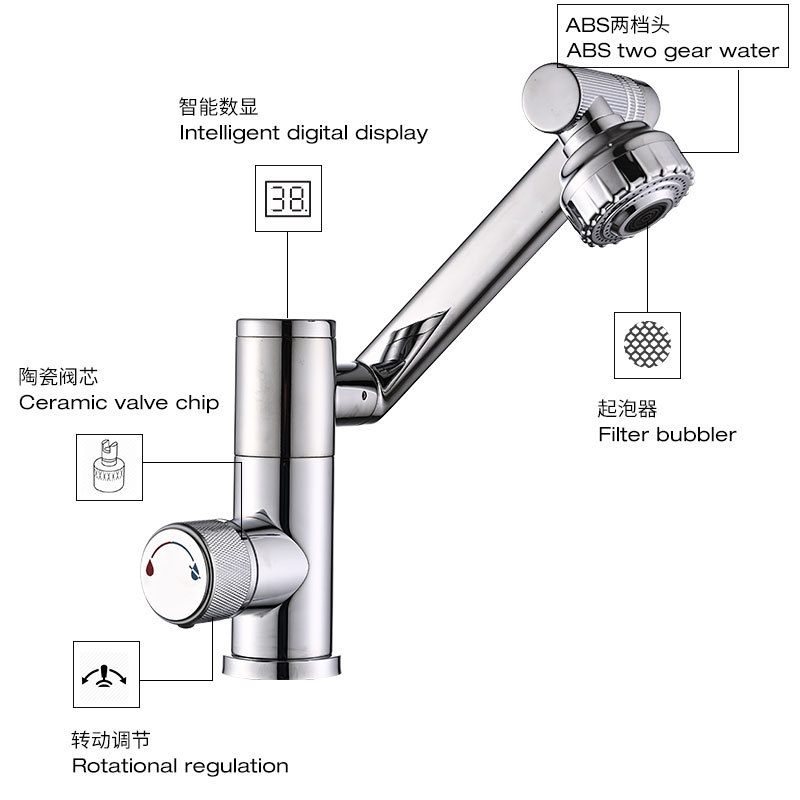 ABS两档头
ABS two gear water

智能数显
Intelligent digital display

38.

陶瓷阀芯
Ceramic valve chip

起泡器
Filter bubbler

转动调节
Rotational regulation