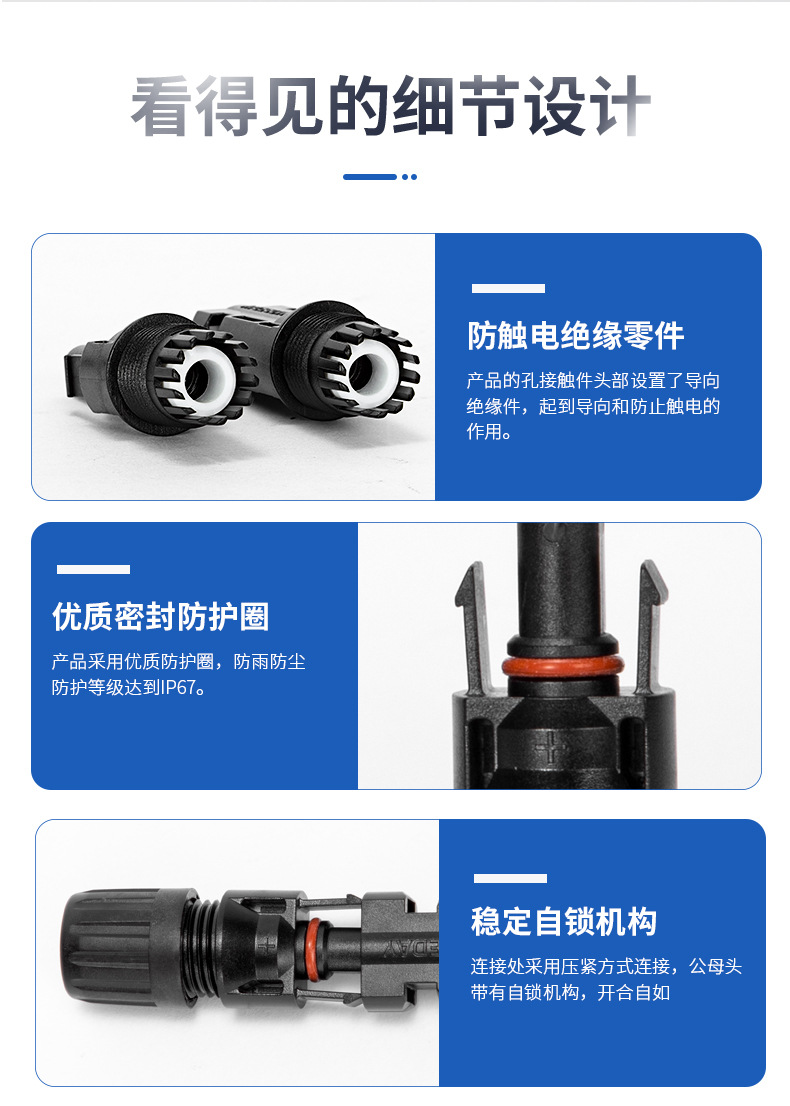 看得见的细节设计

防触电绝缘零件

产品的孔接触件头部设置了导向绝缘件，起到导向和防止触电的作用。

优质密封防护圈

产品采用优质防护圈，防雨防尘防护等级达到IP67。

稳定自锁机构

连接处采用压紧方式连接，公母头带有自锁机构，开合自如