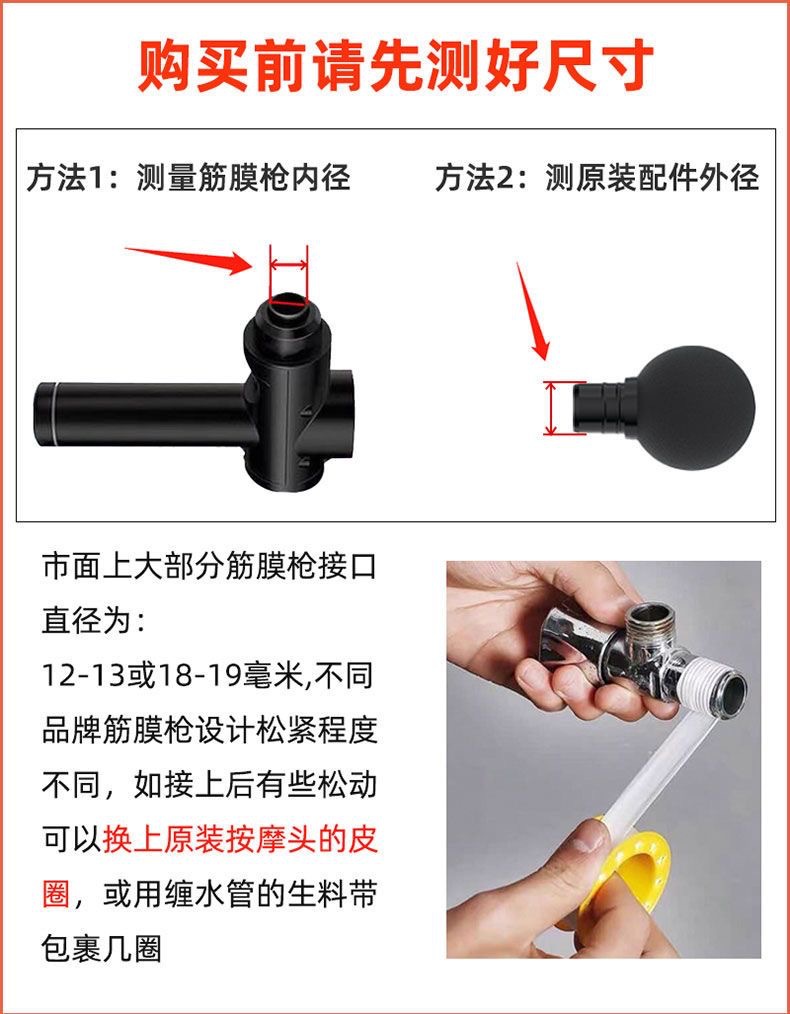 购买前请先测好尺寸

方法1：测量筋膜枪内径

方法2：测原装配件外径

市面上大部分筋膜枪接口直径为：
12-13或18-19毫米,不同品牌筋膜枪设计松紧程度不同，如接上后有些松动可以换上原装按摩头的皮圈，或用缠水管的生料带包裹几圈