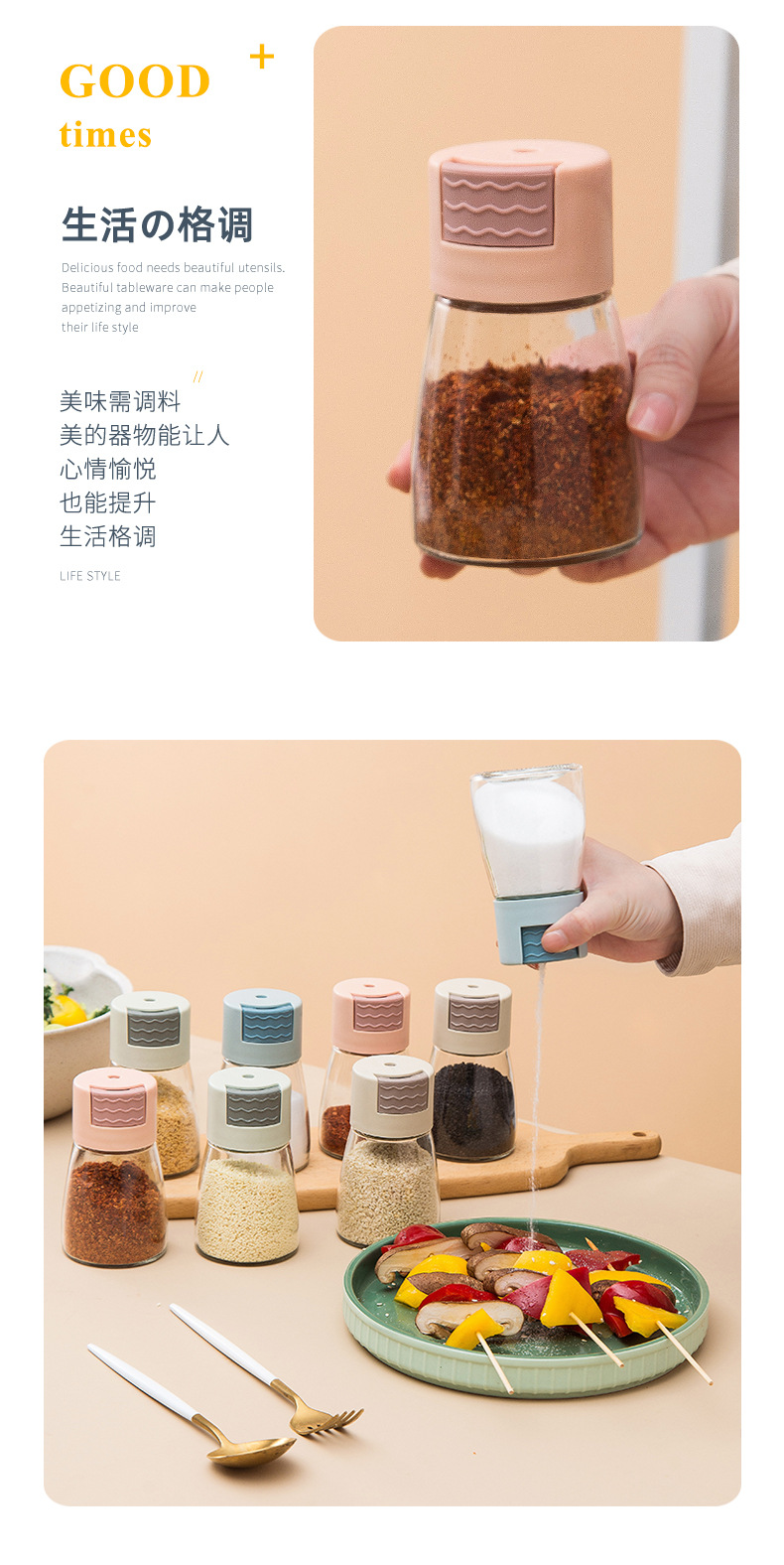 GOOD +
times

生活の格调

Delicious food needs beautiful utensils. Beautiful tableware can make people appetizing and improve their life style

//
美味需调料
美的器物能让人
心情愉悦
也能提升
生活格调

LIFE STYLE