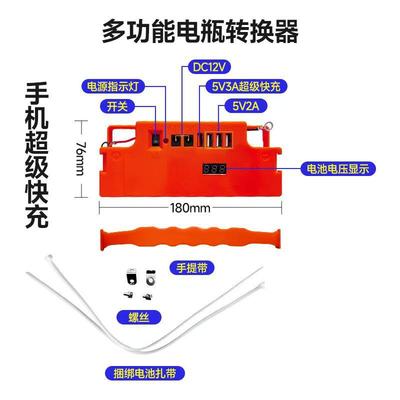 多功能电瓶转换器

手机超级快充

DC12V

电源指示灯

5V3A超级快充

开关

5V2A

76mm

电池电压显示

180mm

手提带

螺丝

捆绑电池扎带