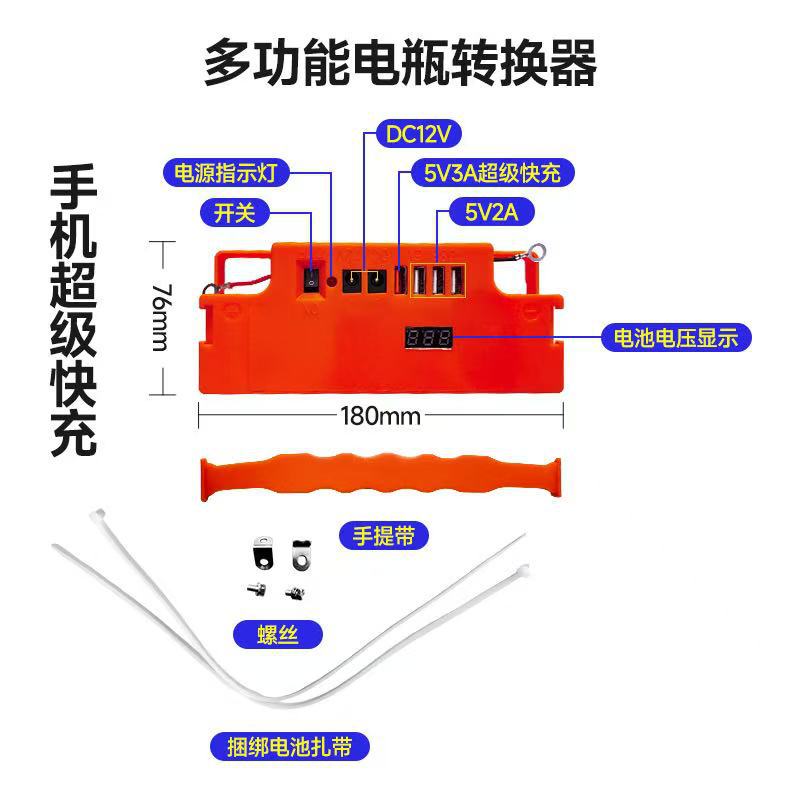 多功能电瓶转换器

手机超级快充

DC12V

电源指示灯

5V3A超级快充

开关

5V2A

76mm

电池电压显示

180mm

手提带

螺丝

捆绑电池扎带