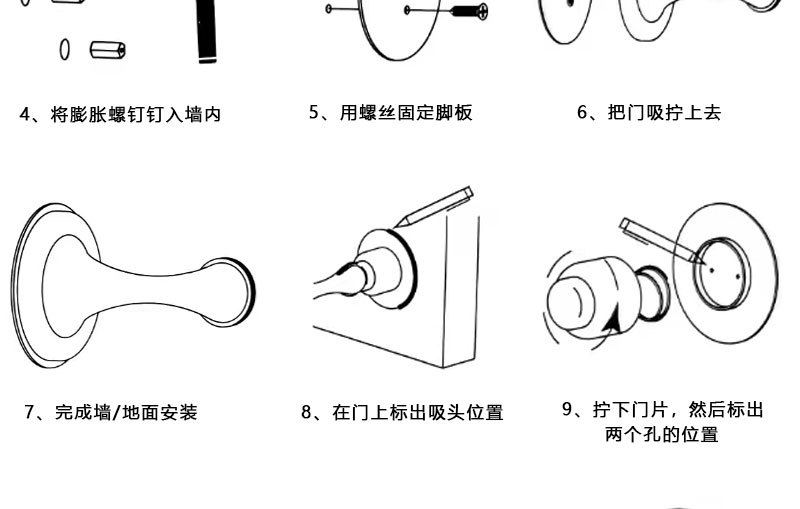 4、将膨胀螺钉钉入墙内

5、用螺丝固定脚板

6、把门吸拧上去

7、完成墙/地面安装

8、在门上标出吸头位置

9、拧下门片，然后标出两个孔的位置