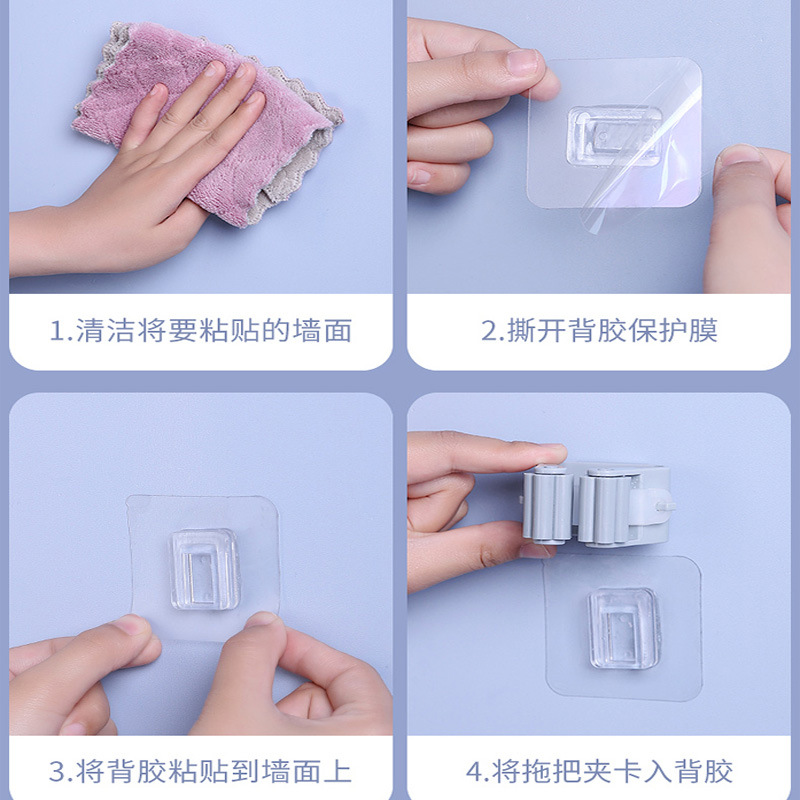 1.清洁将要粘贴的墙面

2.撕开背胶保护膜

3.将背胶粘贴到墙面上

4.将拖把夹卡入背胶