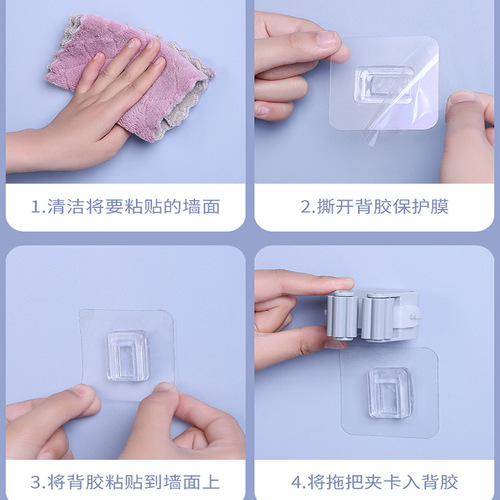 1.清洁将要粘贴的墙面

2.撕开背胶保护膜

3.将背胶粘贴到墙面上

4.将拖把夹卡入背胶