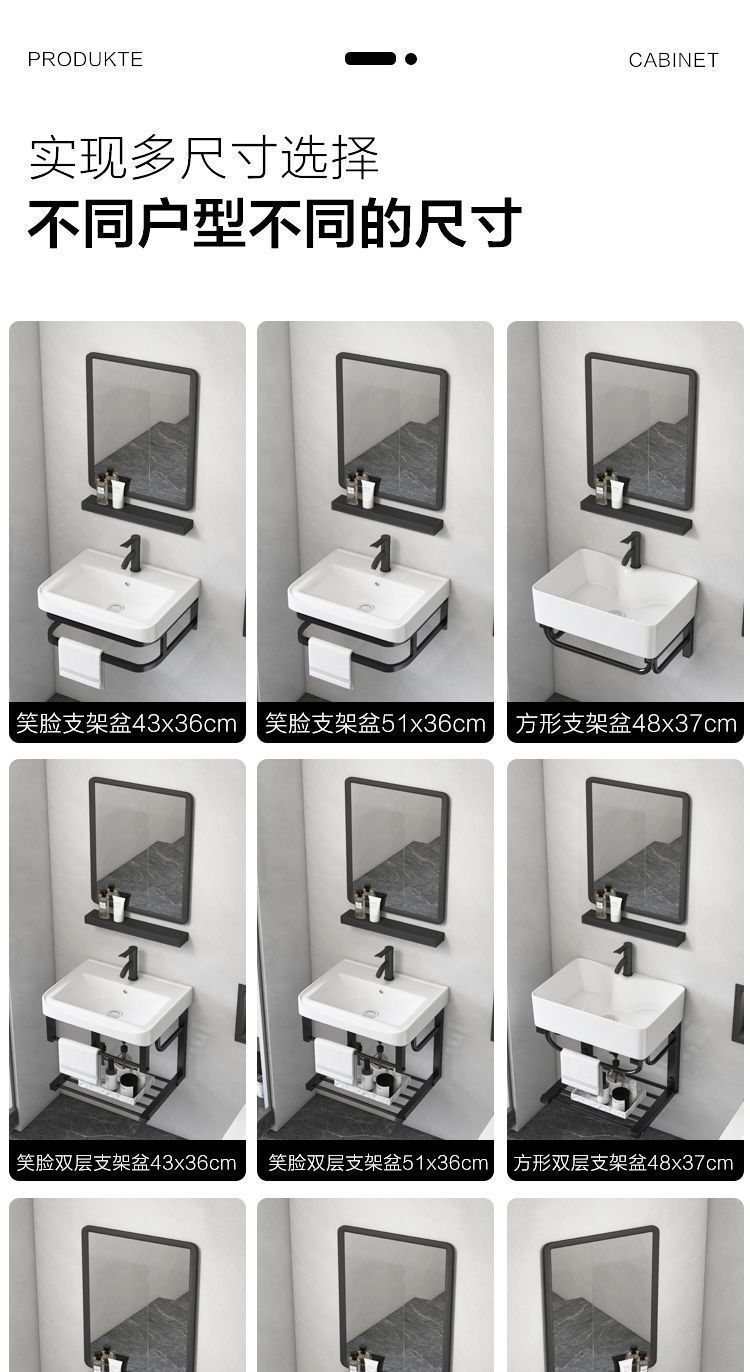 PRODUKTE

CABINET

实现多尺寸选择
不同户型不同的尺寸

笑脸支架盆43x36cm

笑脸支架盆51x36cm

方形支架盆48x37cm

笑脸双层支架盆43x36cm

笑脸双层支架盆51x36cm

方形双层支架盆48x37cm