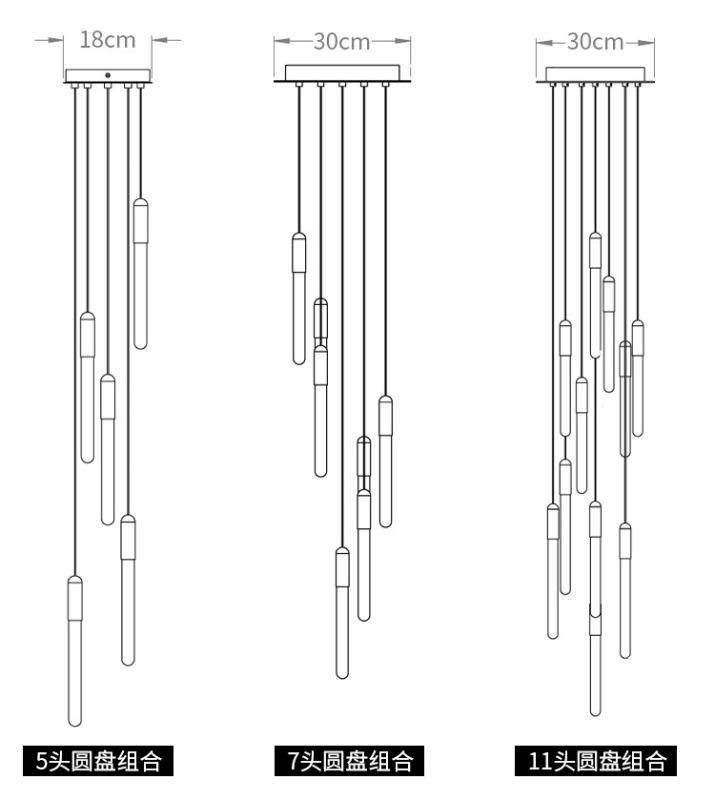 18cm

30cm

30cm

5头圆盘组合

7头圆盘组合

11头圆盘组合