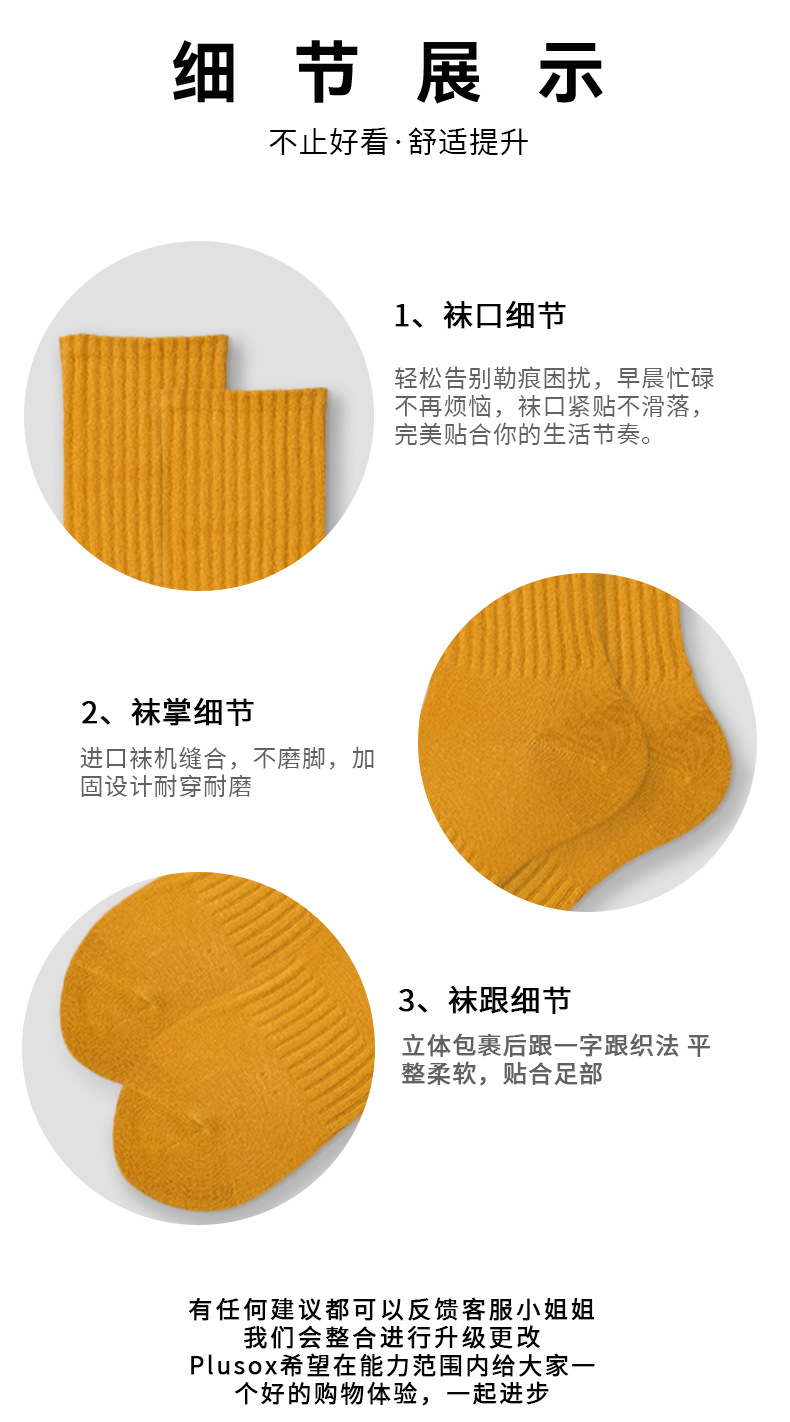 细 节 展 示

不止好看·舒适提升

1、袜口细节

轻松告别勒痕困扰，早晨忙碌不再烦恼，袜口紧贴不滑落，完美贴合你的生活节奏。

2、袜掌细节

进口袜机缝合，不磨脚，加固设计耐穿耐磨

3、袜跟细节

立体包裹后跟一字跟织法 平整柔软，贴合足部

有任何建议都可以反馈客服小姐姐
我们会整合进行升级更改
Plusox希望在能力范围内给大家一个好的购物体验，一起进步