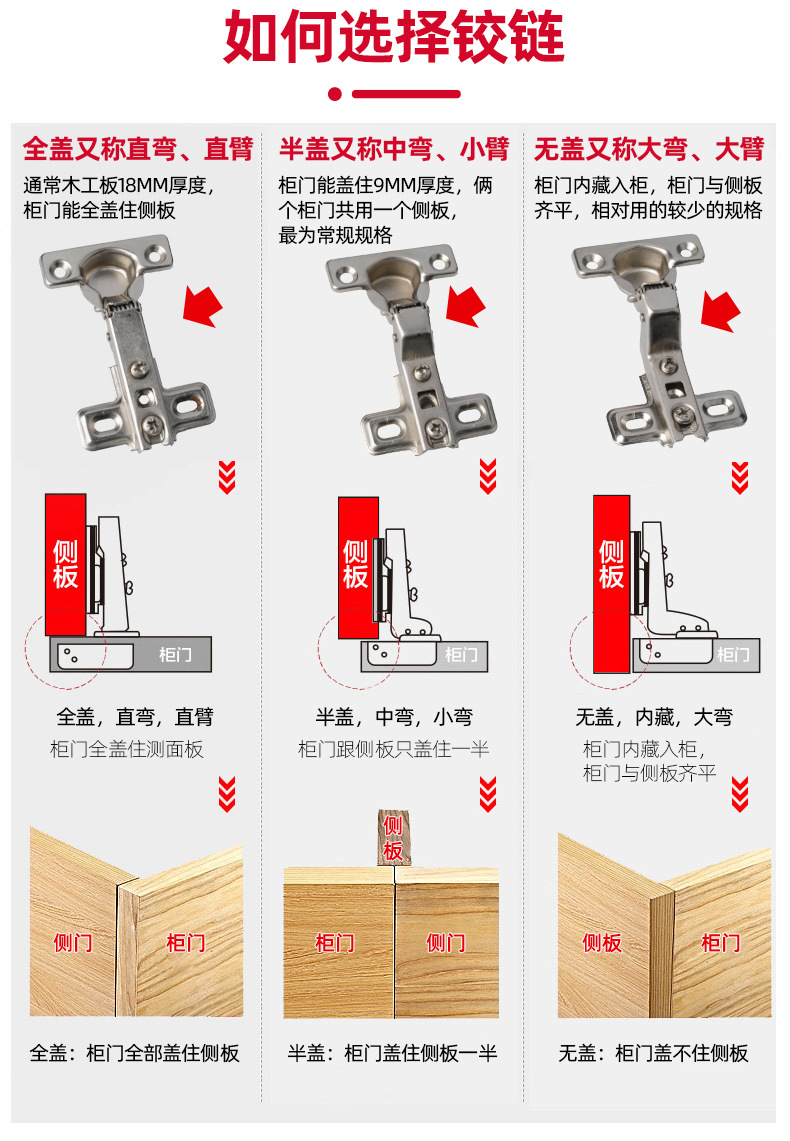 如何选择铰链

全盖又称直弯、直臂

通常木工板18MM厚度，柜门能全盖住侧板

侧板

柜门

全盖，直弯，直臂

柜门全盖住测面板

侧门

柜门

全盖：柜门全部盖住侧板

半盖又称中弯、小臂

柜门能盖住9MM厚度，俩个柜门共用一个侧板，最为常规规格

侧板

柜门

半盖，中弯，小弯

柜门跟侧板只盖住一半

侧板

柜门

侧门

半盖：柜门盖住侧板一半

无盖又称大弯、大臂

柜门内藏入柜，柜门与侧板齐平，相对用的较少的规格

侧板

柜门

无盖，内藏，大弯

柜门内藏入柜，柜门与侧板齐平

侧板

柜门

无盖：柜门盖不住侧板