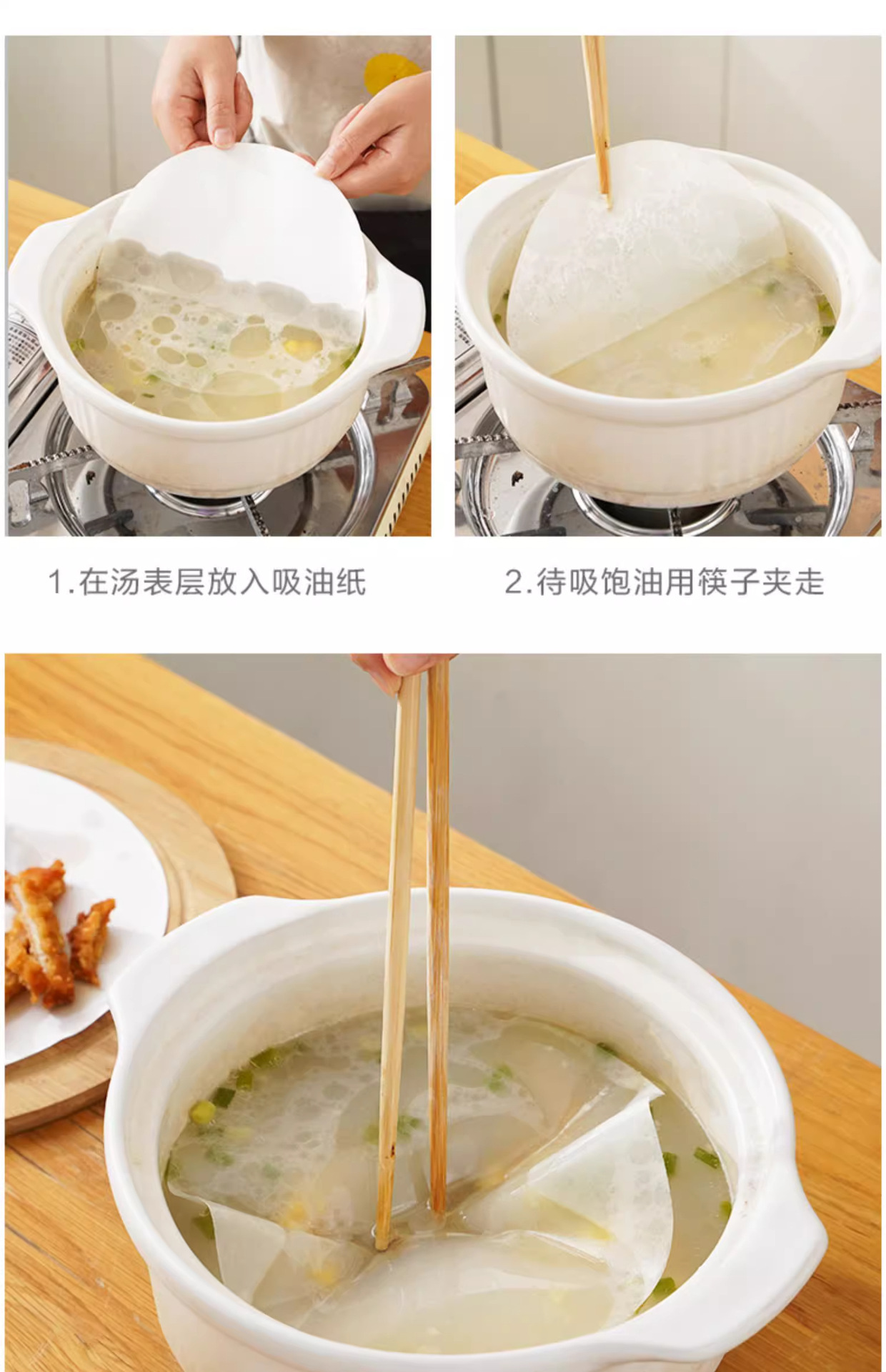 1.在汤表层放入吸油纸

2.待吸饱油用筷子夹走