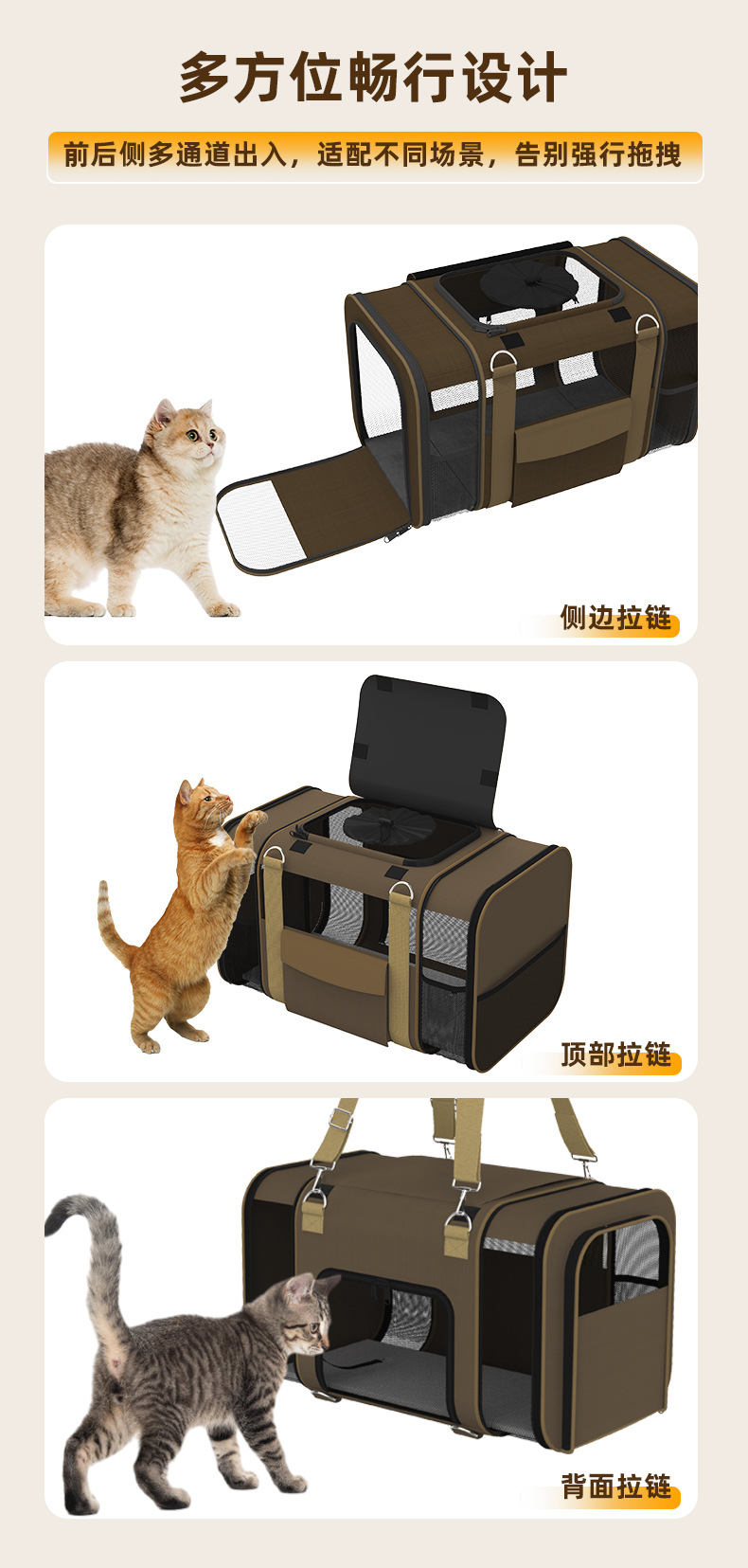 多方位畅行设计

前后侧多通道出入，适配不同场景，告别强行拖拽

侧边拉链

顶部拉链

背面拉链