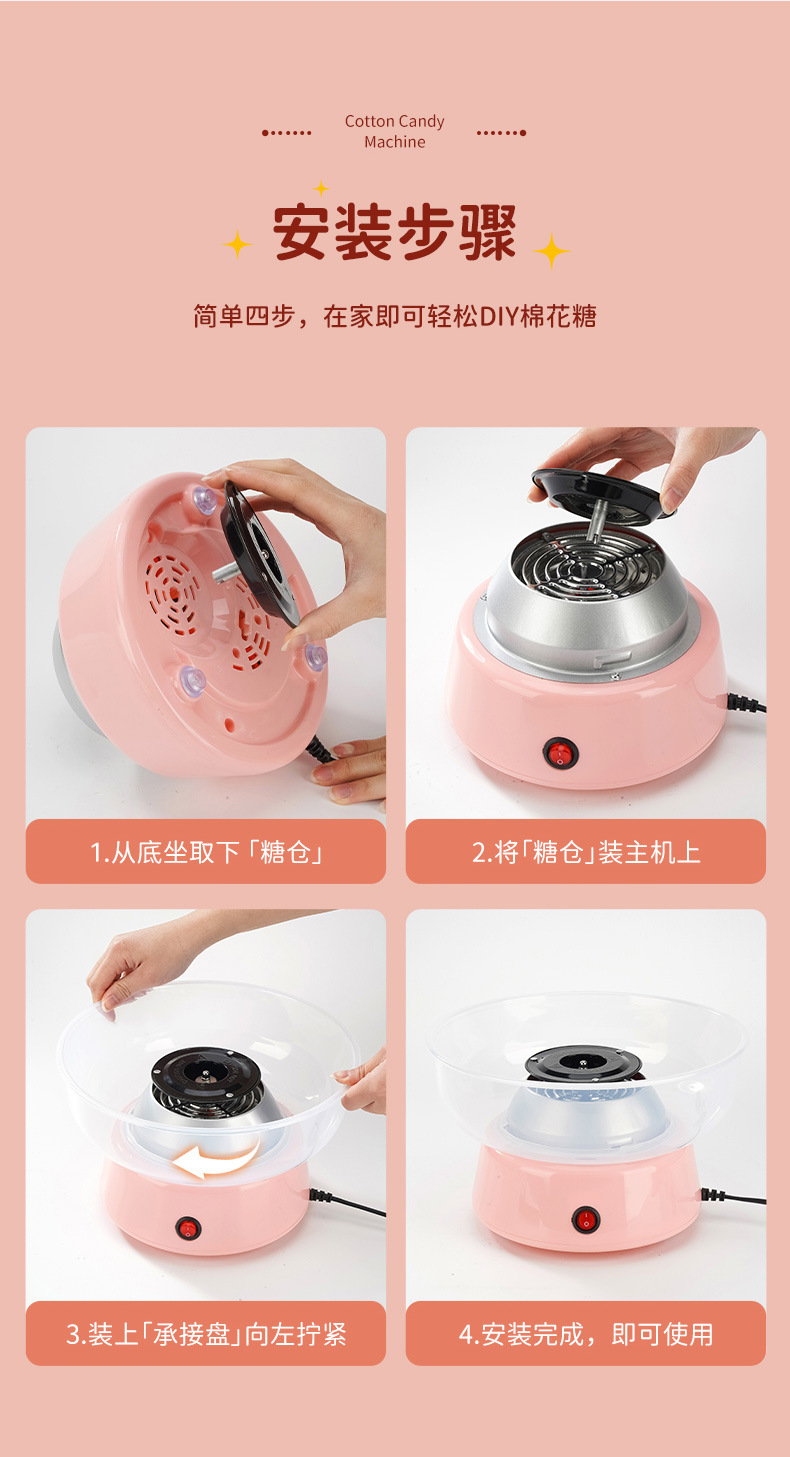 Cotton Candy Machine

安装步骤

简单四步，在家即可轻松DIY棉花糖

1.从底坐取下「糖仓」

2.将「糖仓」装主机上

3.装上「承接盘」向左拧紧

4.安装完成，即可使用