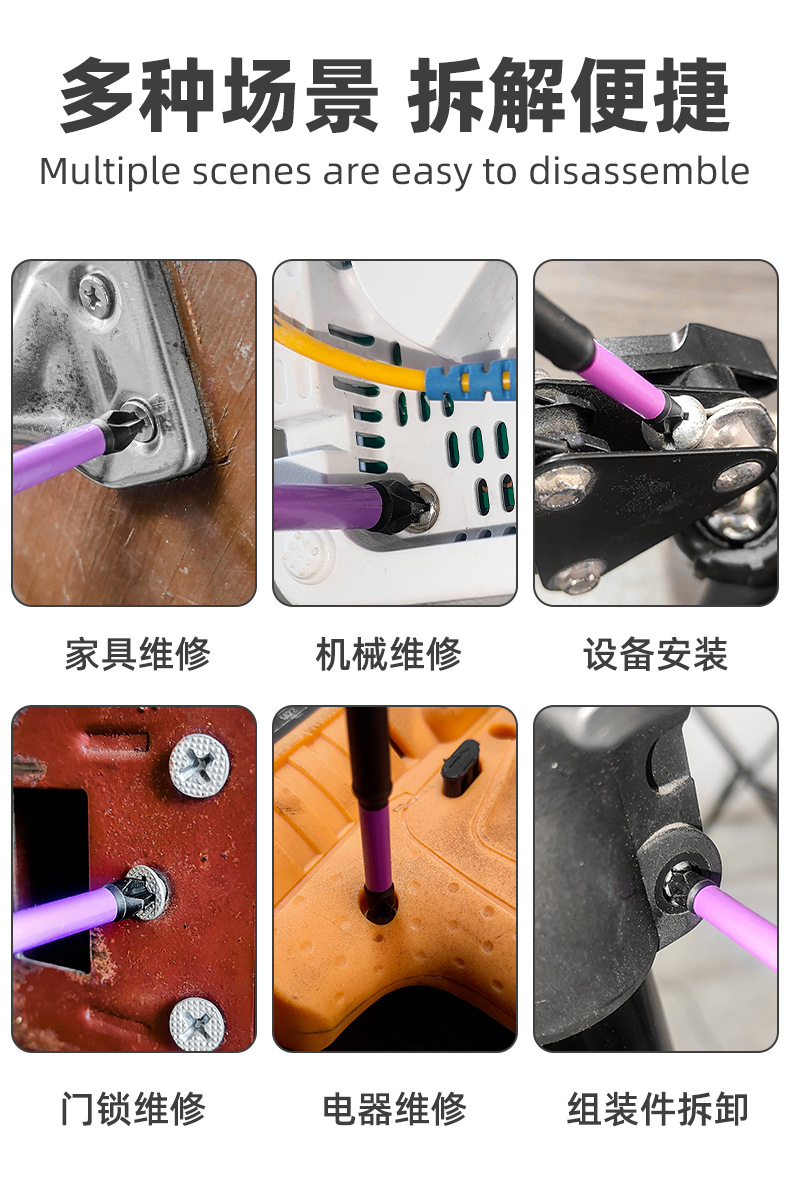 多种场景 拆解便捷
Multiple scenes are easy to disassemble

家具维修

机械维修

设备安装

门锁维修

电器维修

组装件拆卸