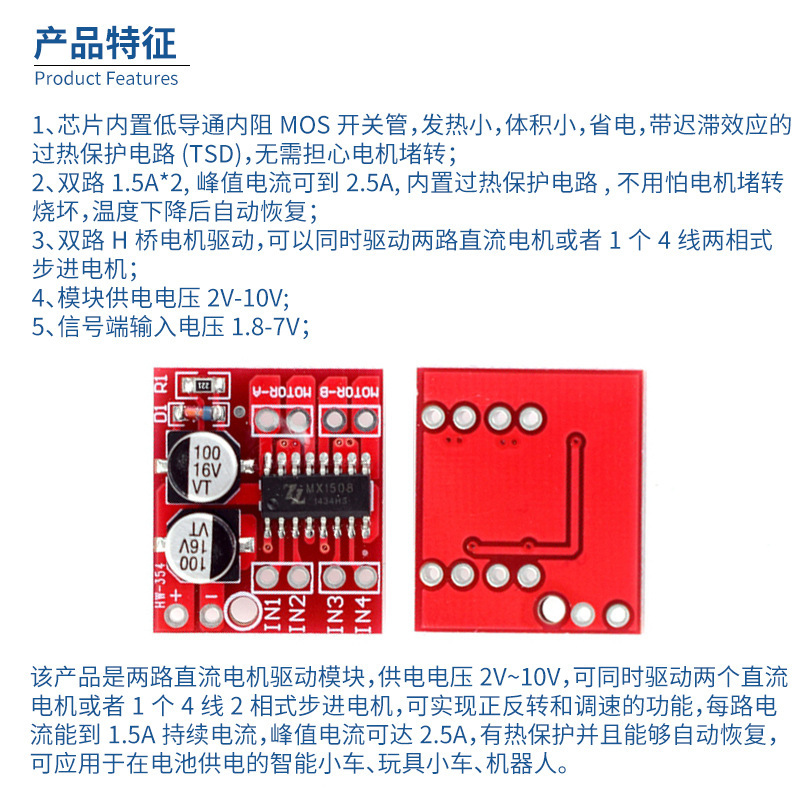 产品特征
Product Features

1、芯片内置低导通内阻 MOS 开关管，发热小，体积小，省电，带迟滞效应的过热保护电路 (TSD)，无需担心电机堵转；
2、双路 1.5A*2, 峰值电流可到 2.5A, 内置过热保护电路 , 不用怕电机堵转烧坏，温度下降后自动恢复；
3、双路 H 桥电机驱动，可以同时驱动两路直流电机或者 1 个 4 线两相式步进电机；
4、模块供电电压 2V-10V;
5、信号端输入电压 1.8-7V;

R1 221 D1 MOTOR-A MOTOR-B 100 16V VT MX1508 1434HS 100 16V VT HW-354 + - IN1 IN2 IN3 IN4

该产品是两路直流电机驱动模块，供电电压 2V~10V，可同时驱动两个直流电机或者 1 个 4 线 2 相式步进电机，可实现正反转和调速的功能，每路电流能到 1.5A 持续电流，峰值电流可达 2.5A，有热保护并且能够自动恢复，可应用于在电池供电的智能小车、玩具小车、机器人。