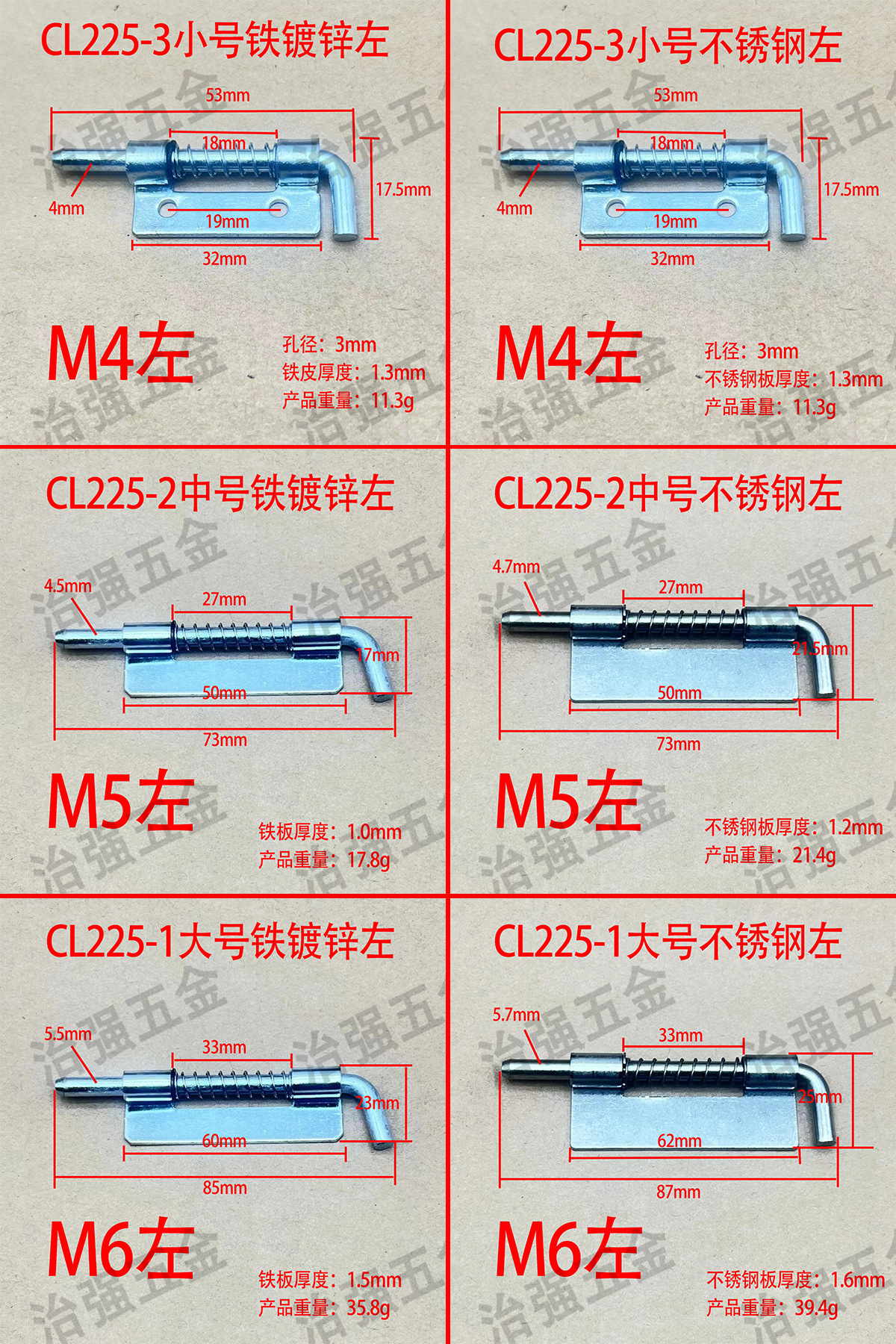 CL225-3小号铁镀锌左

53mm
18mm
17.5mm
4mm
19mm
32mm

M4左

孔径：3mm
铁皮厚度：1.3mm
产品重量：11.3g

CL225-3小号不锈钢左

53mm
18mm
17.5mm
4mm
19mm
32mm

M4左

孔径：3mm
不锈钢板厚度：1.3mm
产品重量：11.3g

CL225-2中号铁镀锌左

4.5mm
27mm
17mm
50mm
73mm

M5左

铁板厚度：1.0mm
产品重量：17.8g

CL225-2中号不锈钢左

4.7mm
27mm
21.5mm
50mm
73mm

M5左

不锈钢板厚度：1.2mm
产品重量：21.4g

CL225-1大号铁镀锌左

5.5mm
33mm
23mm
60mm
85mm

M6左

铁板厚度：1.5mm
产品重量：35.8g

CL225-1大号不锈钢左

5.7mm
33mm
25mm
62mm
87mm

M6左

不锈钢板厚度：1.6mm
产品重量：39.4g

治强五金