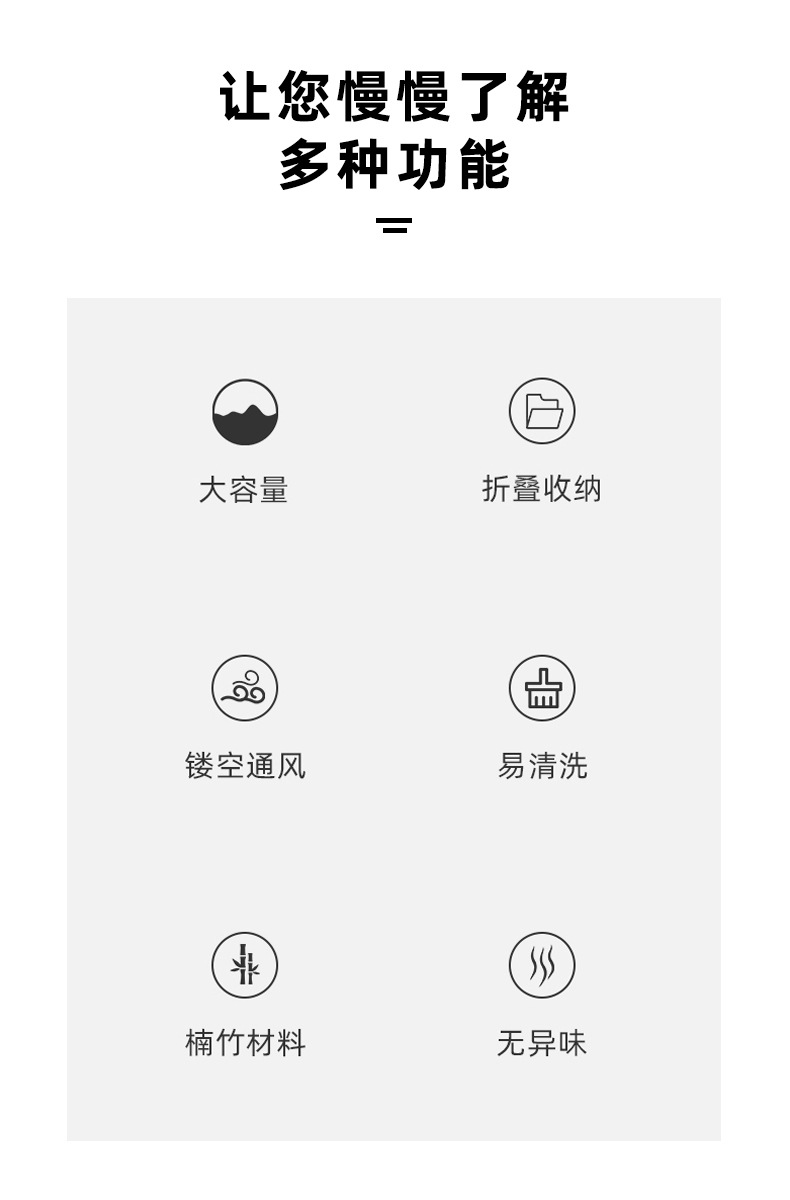 让您慢慢了解
多种功能

大容量

折叠收纳

镂空通风

易清洗

楠竹材料

无异味