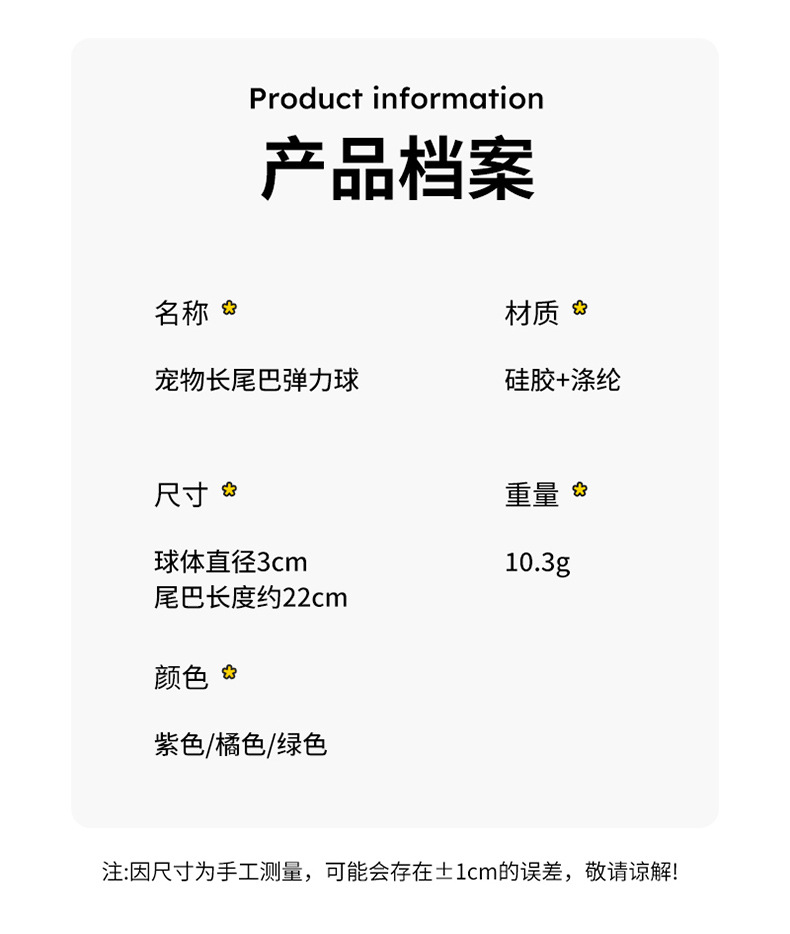 Product information
产品档案

名称

宠物长尾巴弹力球

尺寸

球体直径3cm
尾巴长度约22cm

颜色

紫色/橘色/绿色

材质

硅胶+涤纶

重量

10.3g

注:因尺寸为手工测量，可能会存在±1cm的误差，敬请谅解!