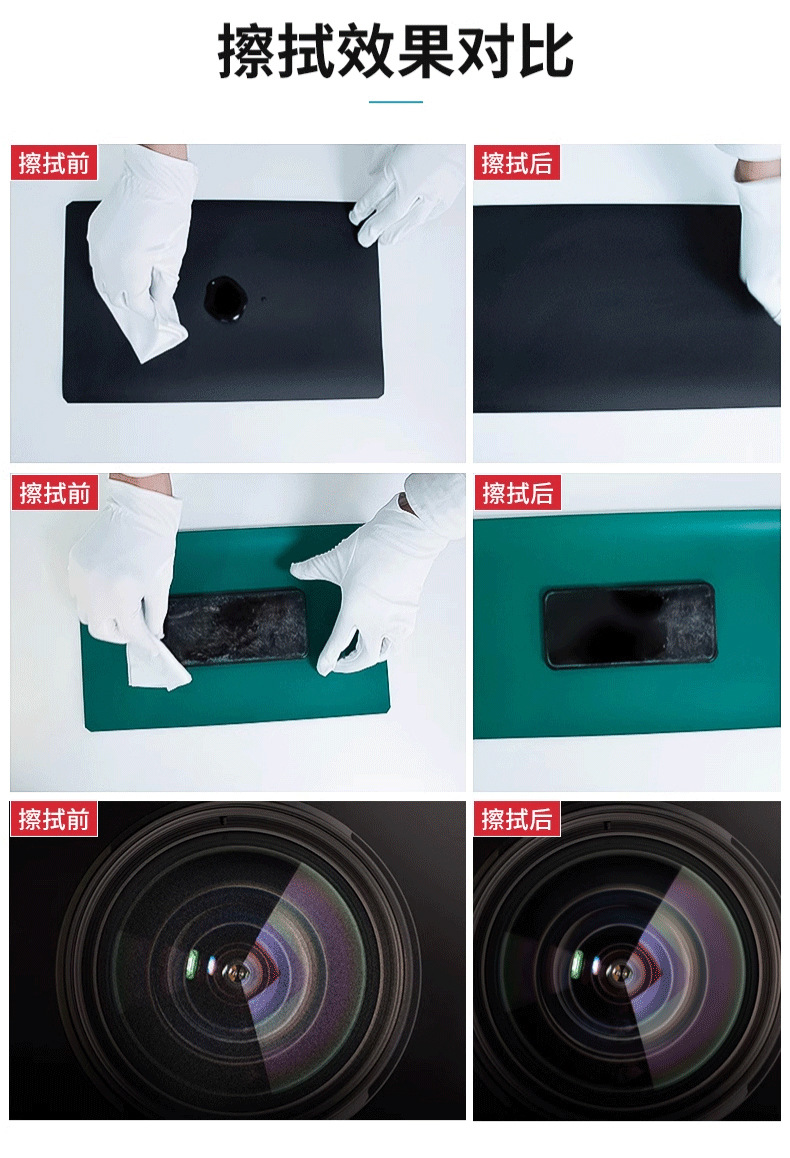 擦拭效果对比

擦拭前

擦拭后

擦拭前

擦拭后

擦拭前

擦拭后