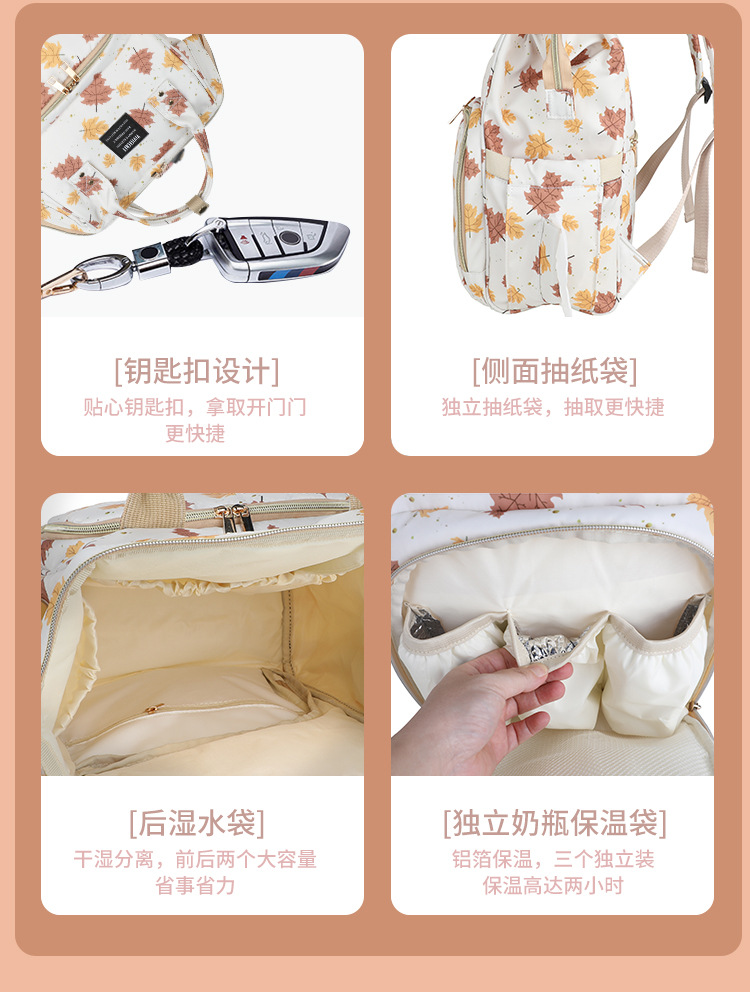 [钥匙扣设计]
贴心钥匙扣，拿取开门门更快捷

[侧面抽纸袋]
独立抽纸袋，抽取更快捷

[后湿水袋]
干湿分离，前后两个大容量省事省力

[独立奶瓶保温袋]
铝箔保温，三个独立装保温高达两小时