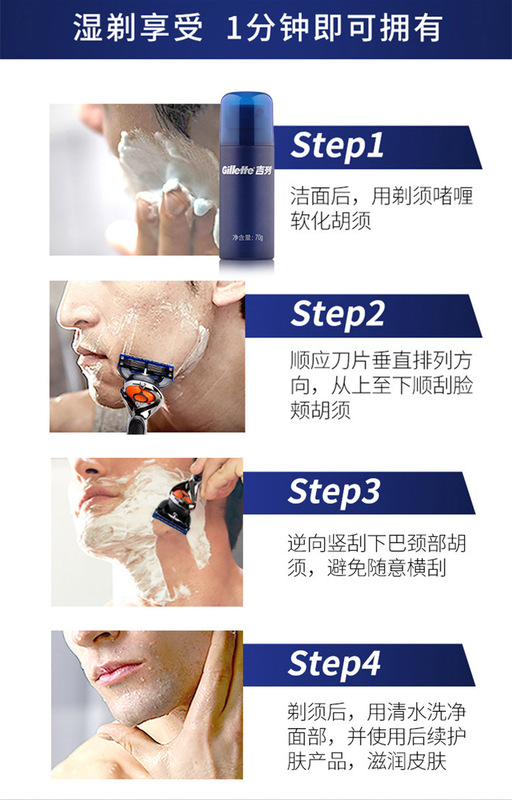 湿剃享受 1分钟即可拥有

Gillette 吉列

净含量：70g

Step1

洁面后，用剃须啫喱软化胡须

Step2

顺应刀片垂直排列方向，从上至下顺刮脸颊胡须

Step3

逆向竖刮下巴颈部胡须，避免随意横刮

Step4

剃须后，用清水洗净面部，并使用后续护肤产品，滋润皮肤