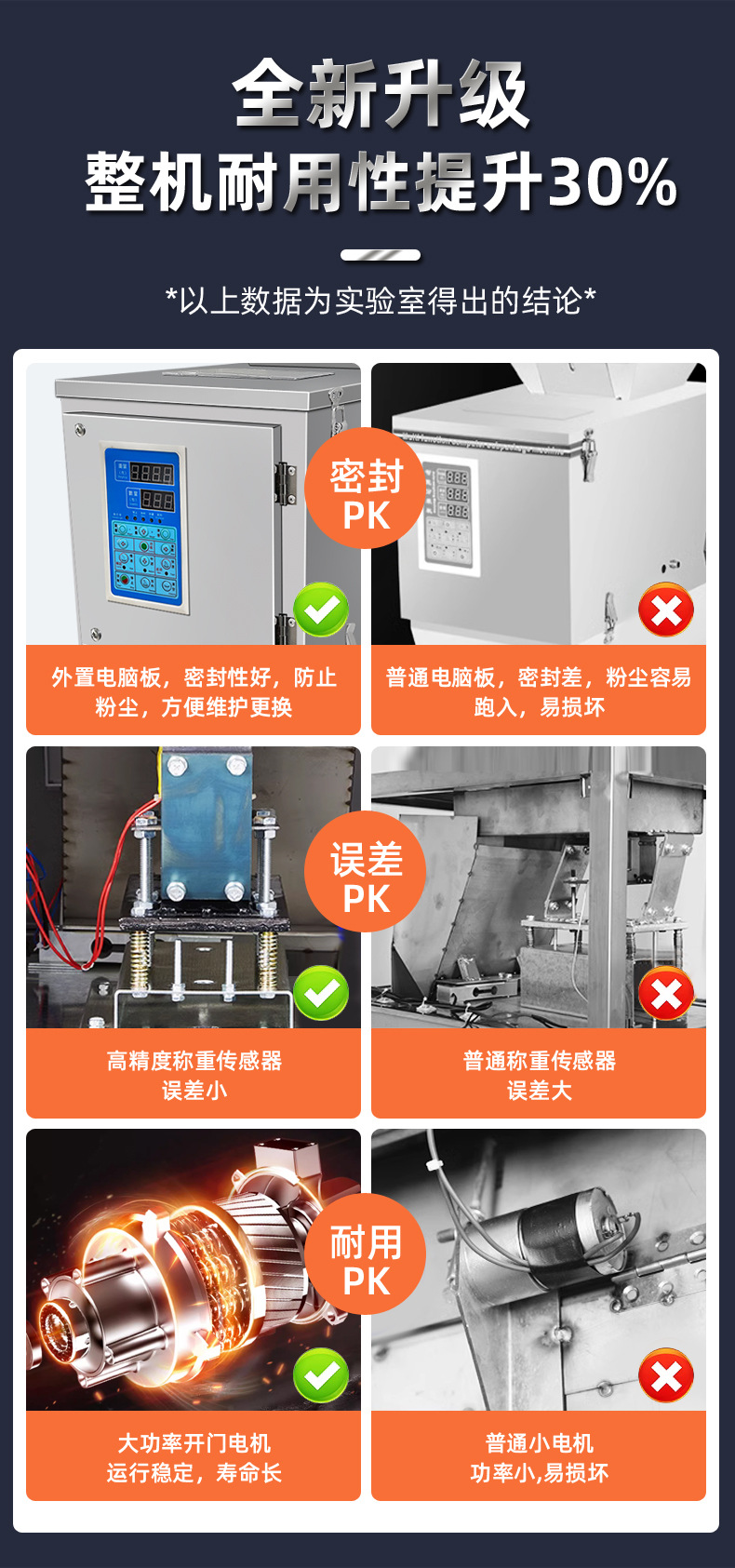 全新升级
整机耐用性提升30%

*以上数据为实验室得出的结论*

密封
PK

外置电脑板，密封性好，防止粉尘，方便维护更换

普通电脑板，密封差，粉尘容易跑入，易损坏

误差
PK

高精度称重传感器
误差小

普通称重传感器
误差大

耐用
PK

大功率开门电机
运行稳定，寿命长

普通小电机
功率小,易损坏