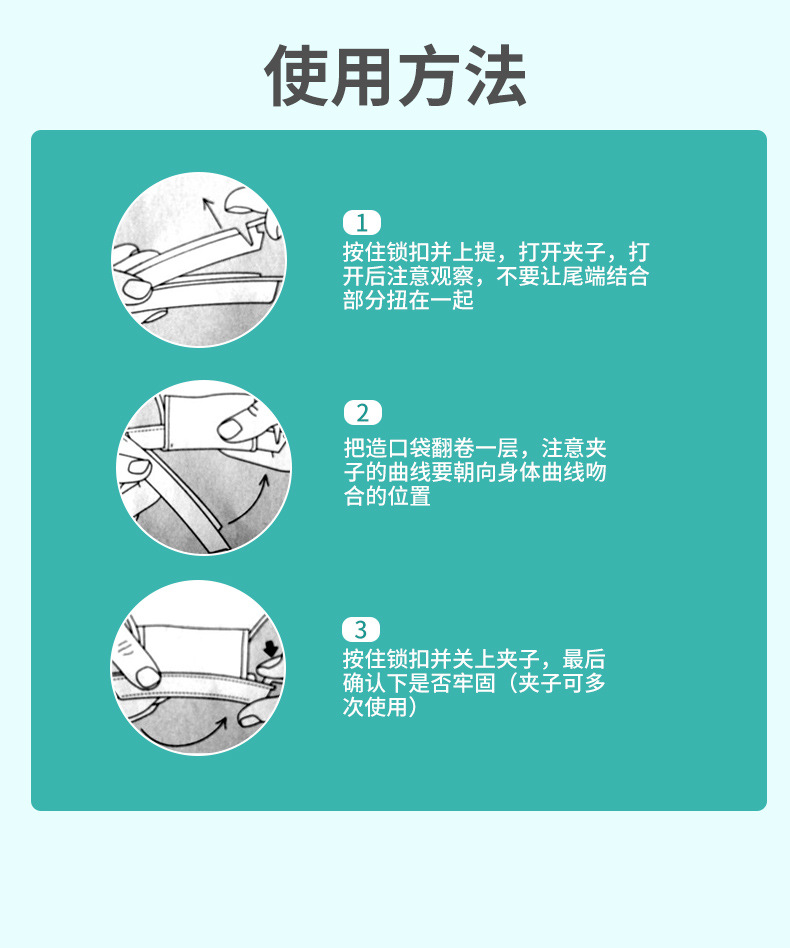 使用方法

1
按住锁扣并上提，打开夹子，打开后注意观察，不要让尾端结合部分扭在一起

2
把造口袋翻卷一层，注意夹子的曲线要朝向身体曲线吻合的位置

3
按住锁扣并关上夹子，最后确认下是否牢固（夹子可多次使用）