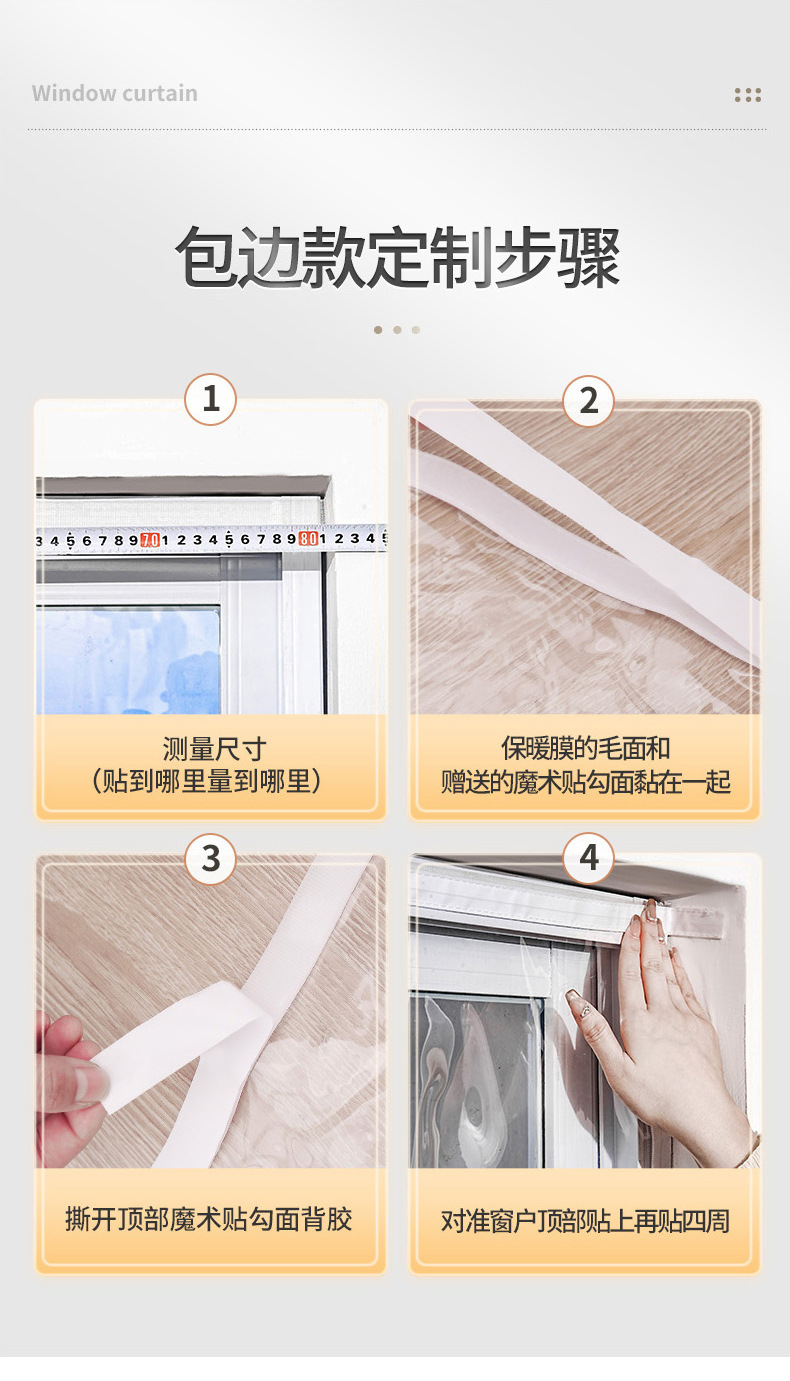 Window curtain

包边款定制步骤

1

3 4 5 6 7 8 9 70 1 2 3 4 5 6 7 8 9 80 1 2 3 4 5

测量尺寸
（贴到哪里量到哪里）

2

保暖膜的毛面和
赠送的魔术贴勾面黏在一起

3

撕开顶部魔术贴勾面背胶

4

对准窗户顶部贴上再贴四周