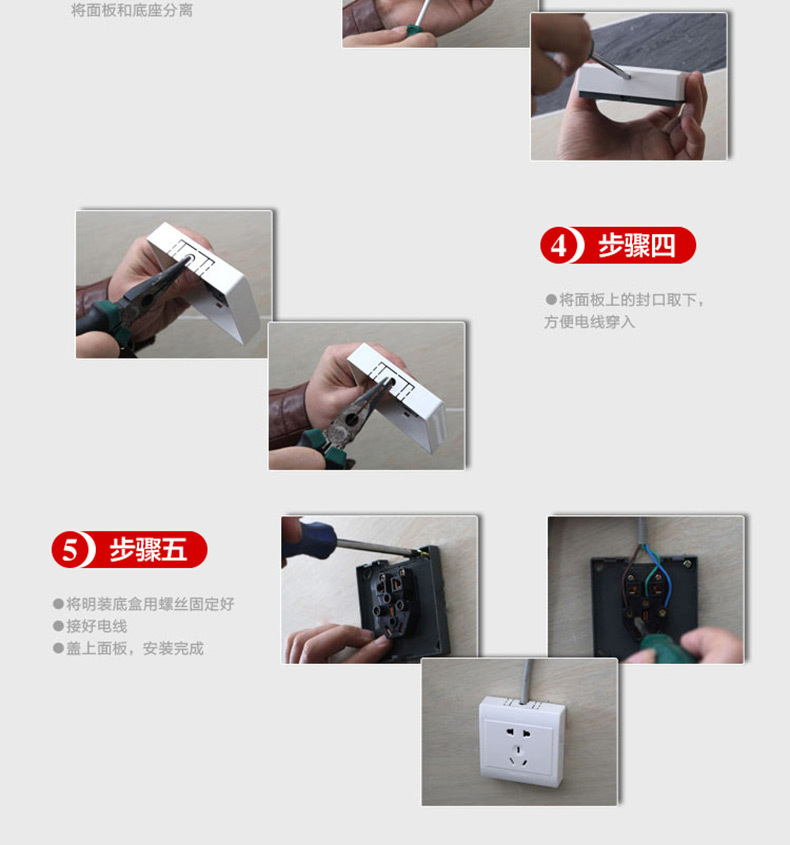 将面板和底座分离

4 步骤四

●将面板上的封口取下，方便电线穿入

5 步骤五

●将明装底盒用螺丝固定好
●接好电线
●盖上面板，安装完成