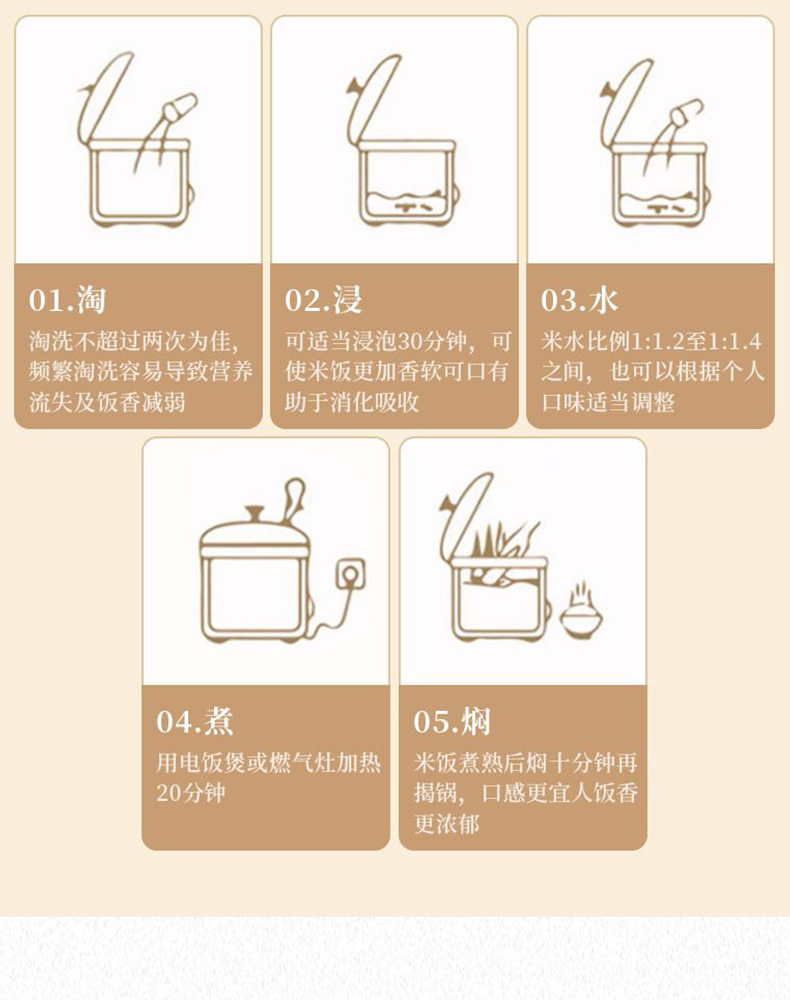 01.淘
淘洗不超过两次为佳，频繁淘洗容易导致营养流失及饭香减弱

02.浸
可适当浸泡30分钟，可使米饭更加香软可口有助于消化吸收

03.水
米水比例1:1.2至1:1.4之间，也可以根据个人口味适当调整

04.煮
用电饭煲或燃气灶加热20分钟

05.焖
米饭煮熟后焖十分钟再揭锅，口感更宜人饭香更浓郁