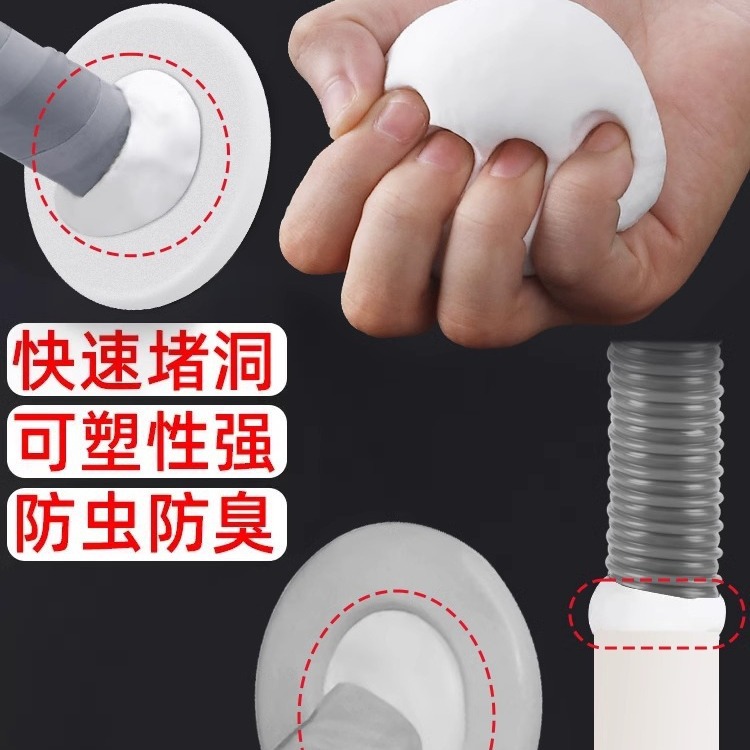 快速堵洞

可塑性强

防虫防臭