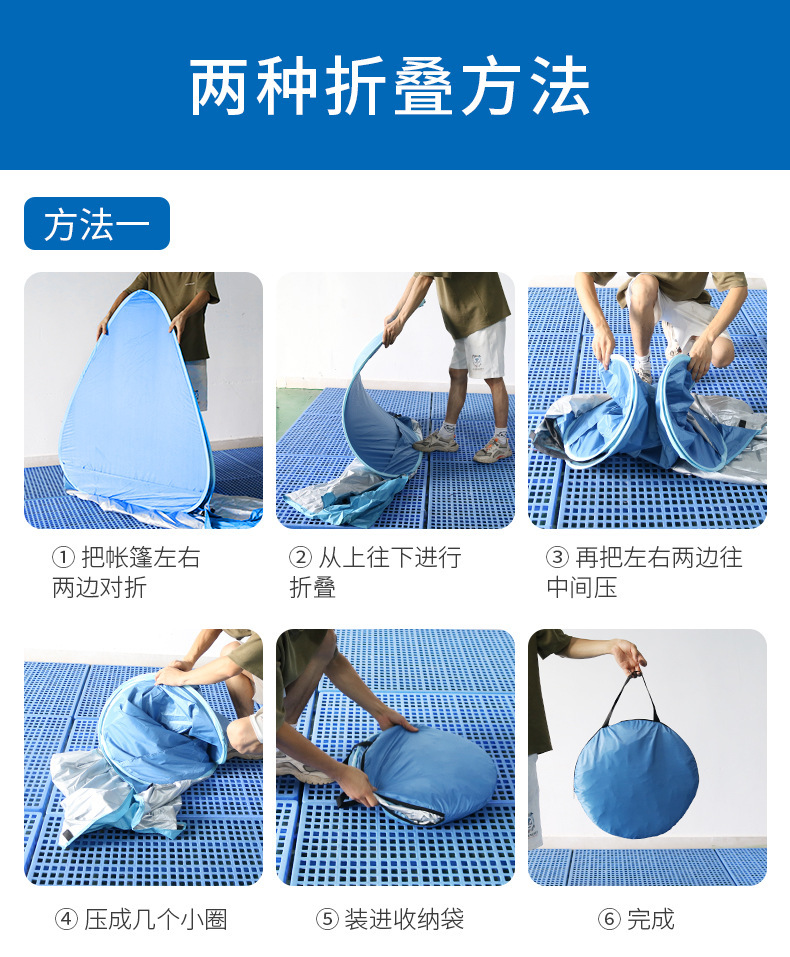 两种折叠方法

方法一

① 把帐篷左右两边对折

② 从上往下进行折叠

③ 再把左右两边往中间压

④ 压成几个小圈

⑤ 装进收纳袋

⑥ 完成