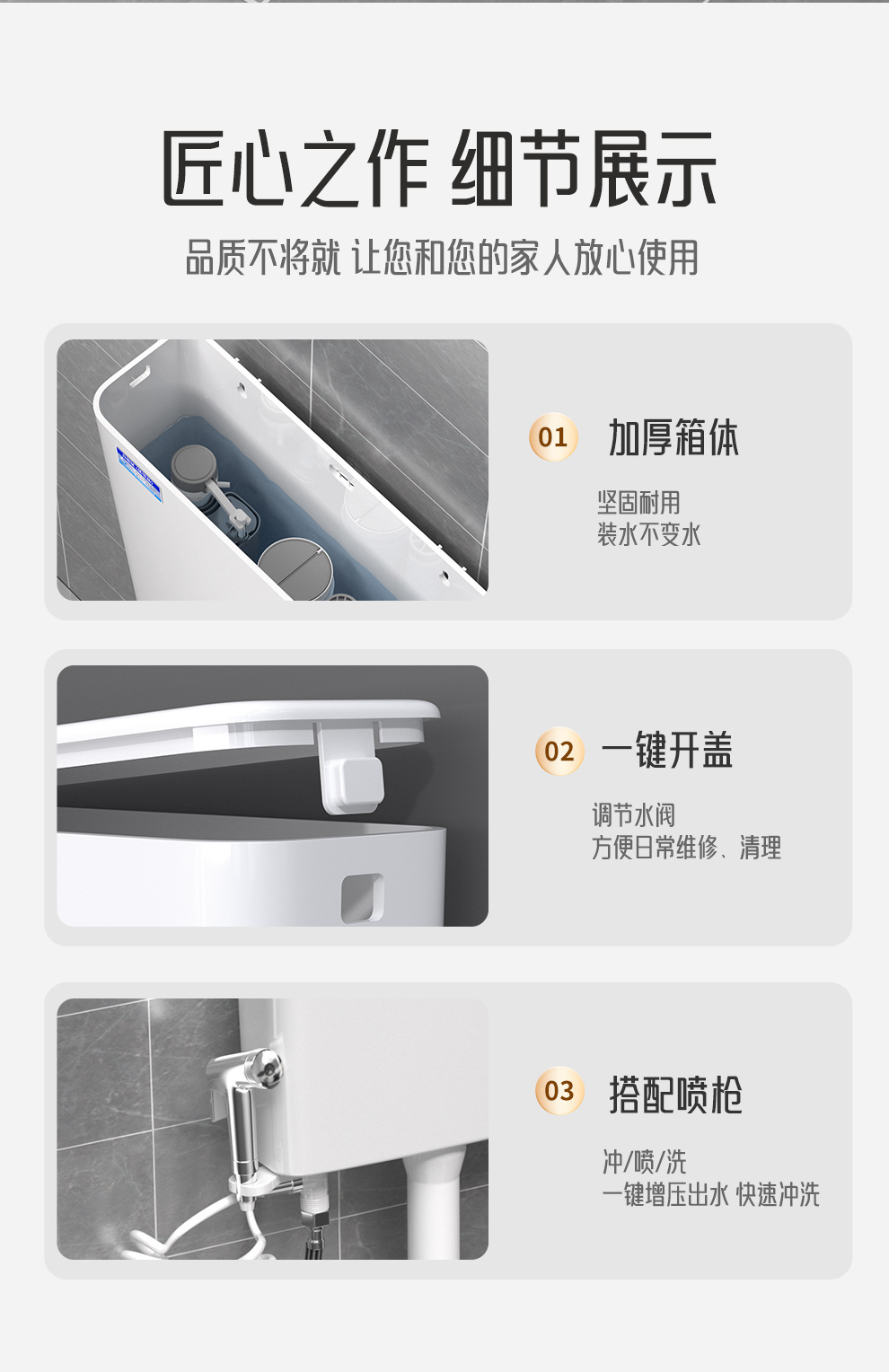 匠心之作 细节展示

品质不将就 让您和您的家人放心使用

01 加厚箱体

坚固耐用
装水不变水

02 一键开盖

调节水阀
方便日常维修、清理

03 搭配喷枪

冲/喷/洗
一键增压出水 快速冲洗