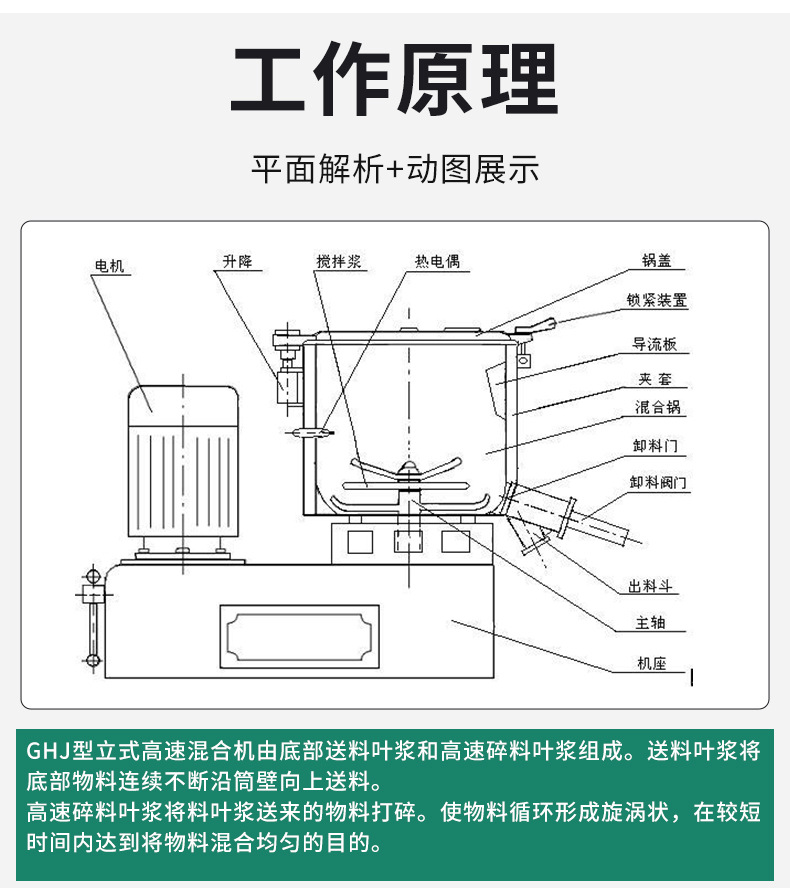 工作原理

平面解析+动图展示

电机
升降
搅拌浆
热电偶
锅盖
锁紧装置
导流板
夹套
混合锅
卸料门
卸料阀门
出料斗
主轴
机座

GHJ型立式高速混合机由底部送料叶浆和高速碎料叶浆组成。送料叶浆将底部物料连续不断沿筒壁向上送料。
高速碎料叶浆将料叶浆送来的物料打碎。使物料循环形成旋涡状，在较短时间内达到将物料混合均匀的目的。