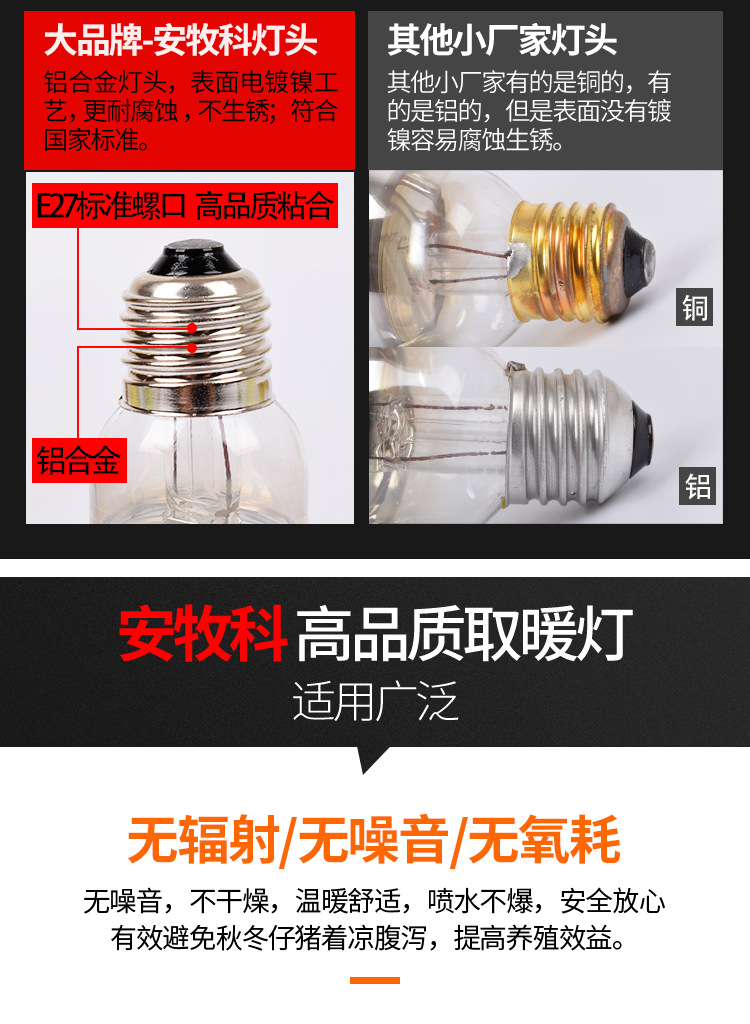 大品牌-安牧科灯头

铝合金灯头，表面电镀镍工艺，更耐腐蚀，不生锈；符合国家标准。

E27标准螺口 高品质粘合

铝合金

其他小厂家灯头

其他小厂家有的是铜的，有的是铝的，但是表面没有镀镍容易腐蚀生锈。

铜

铝

安牧科 高品质取暖灯

适用广泛

无辐射/无噪音/无氧耗

无噪音，不干燥，温暖舒适，喷水不爆，安全放心
有效避免秋冬仔猪着凉腹泻，提高养殖效益。