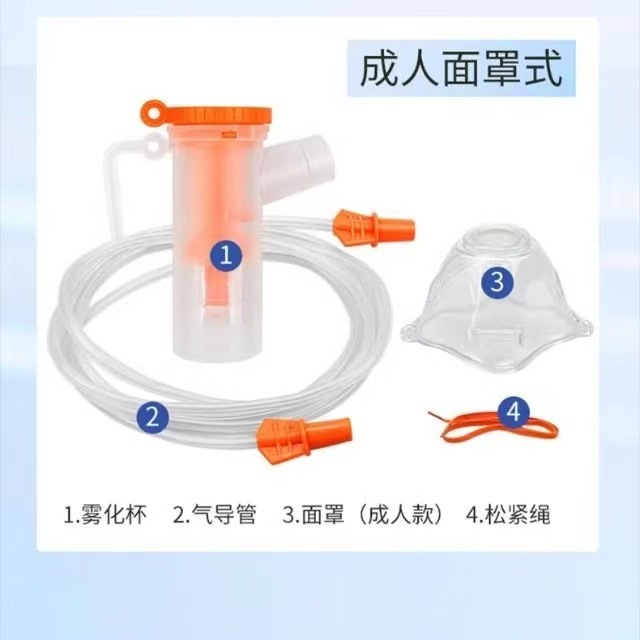 成人面罩式

1

3

2

4

1.雾化杯　2.气导管　3.面罩（成人款）　4.松紧绳