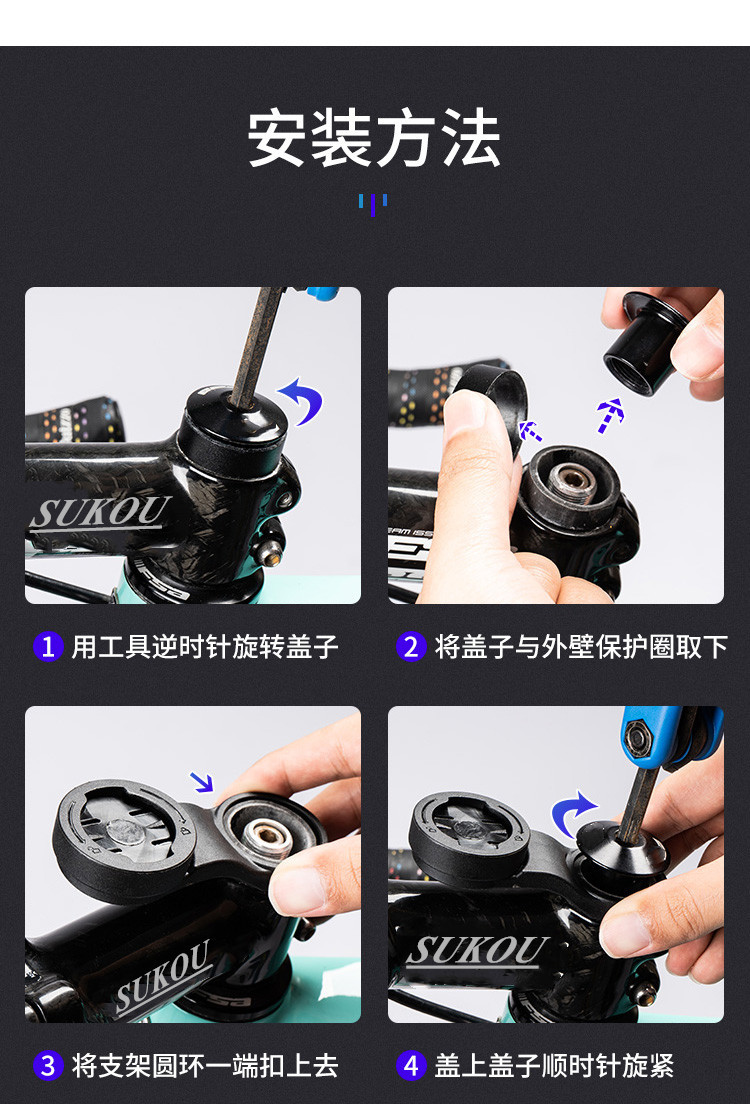 安装方法

SUKOU

1 用工具逆时针旋转盖子

2 将盖子与外壁保护圈取下

SUKOU

3 将支架圆环一端扣上去

SUKOU

4 盖上盖子顺时针旋紧