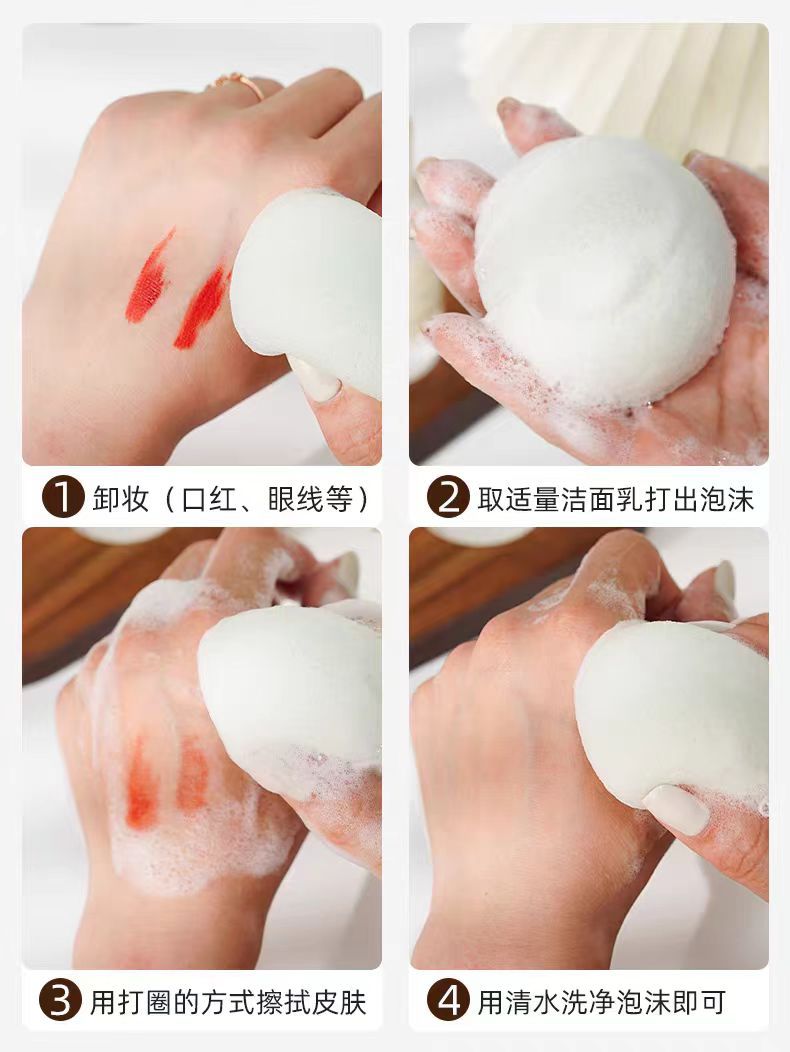 1 卸妆（口红、眼线等）

2 取适量洁面乳打出泡沫

3 用打圈的方式擦拭皮肤

4 用清水洗净泡沫即可