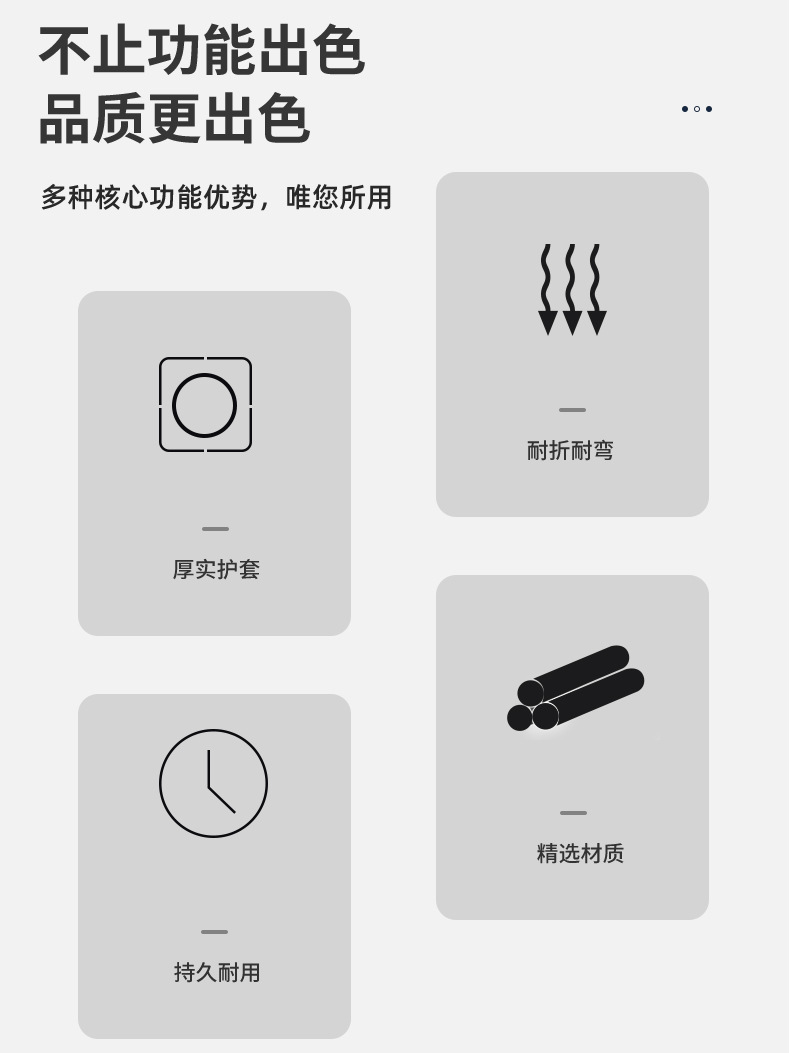 不止功能出色
品质更出色

多种核心功能优势，唯您所用

厚实护套

持久耐用

耐折耐弯

精选材质