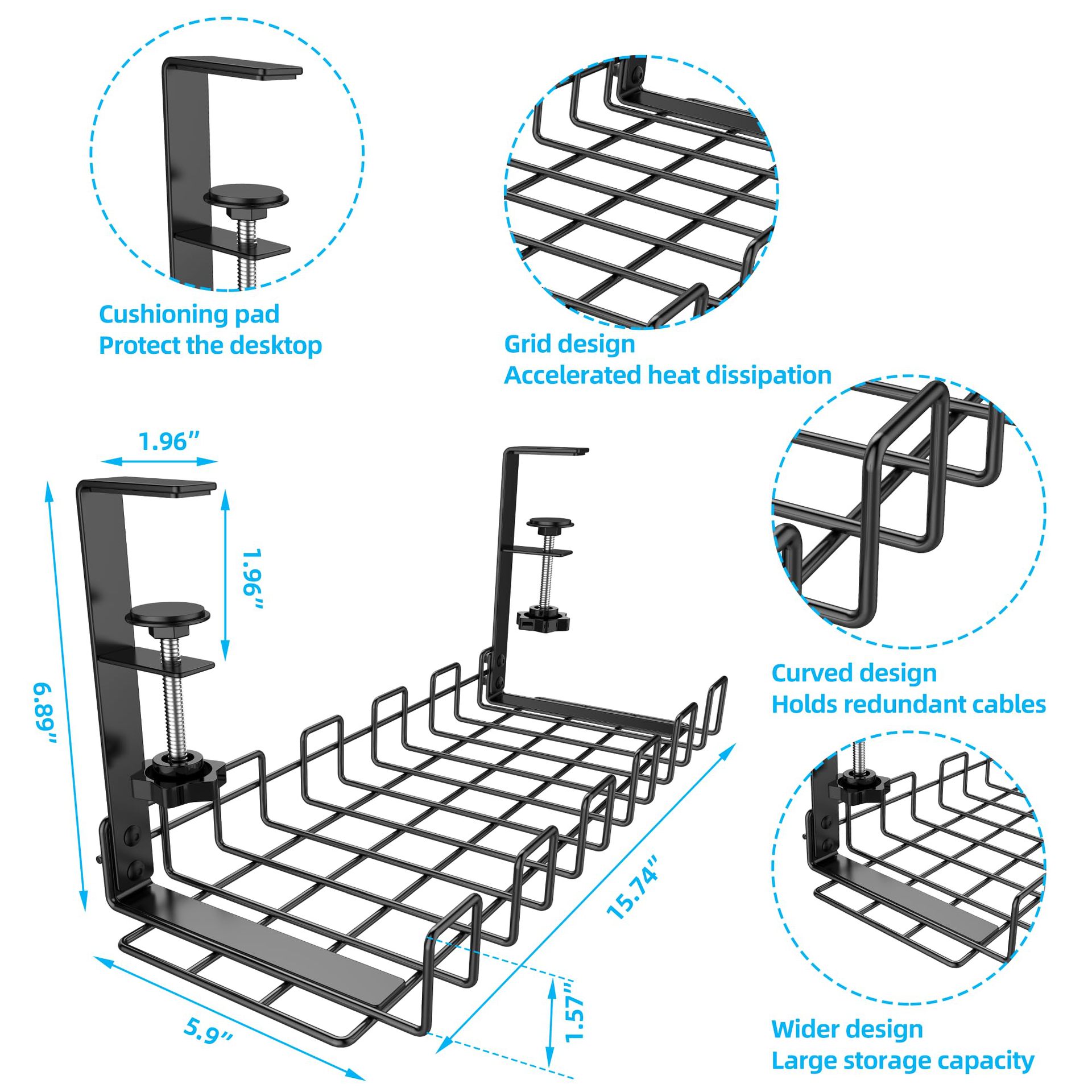 Cushioning pad
Protect the desktop

Grid design
Accelerated heat dissipation

1.96”

1.96”

6.89”

Curved design
Holds redundant cables

15.74”

5.9”

1.57”

Wider design
Large storage capacity