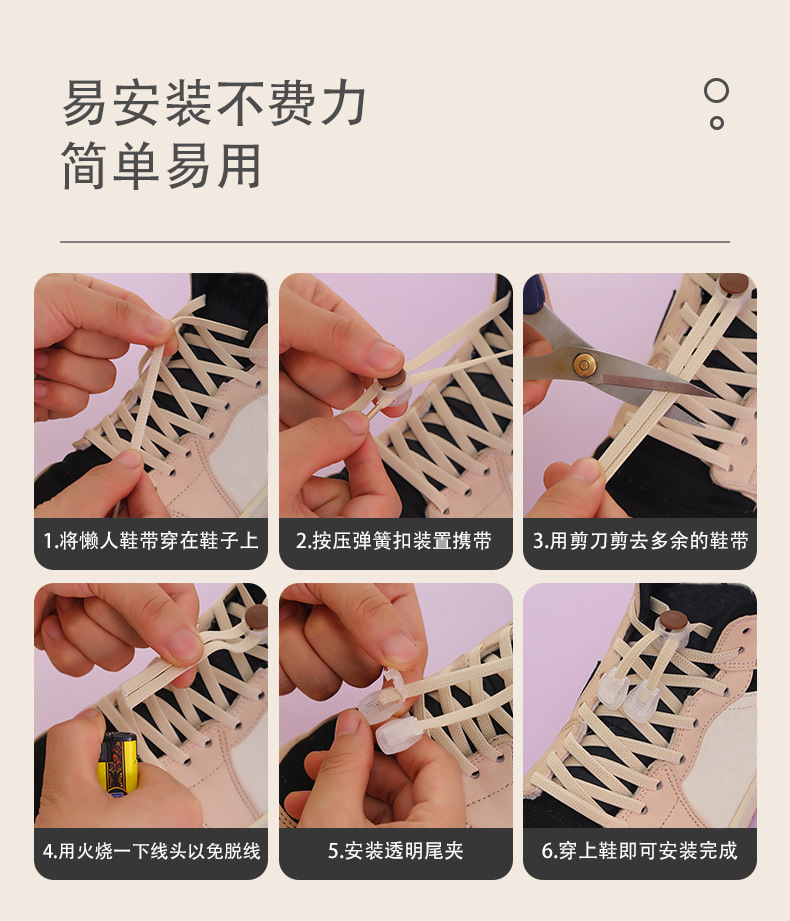 易安装不费力
简单易用

1.将懒人鞋带穿在鞋子上

2.按压弹簧扣装置携带

3.用剪刀剪去多余的鞋带

4.用火烧一下线头以免脱线

5.安装透明尾夹

6.穿上鞋即可安装完成