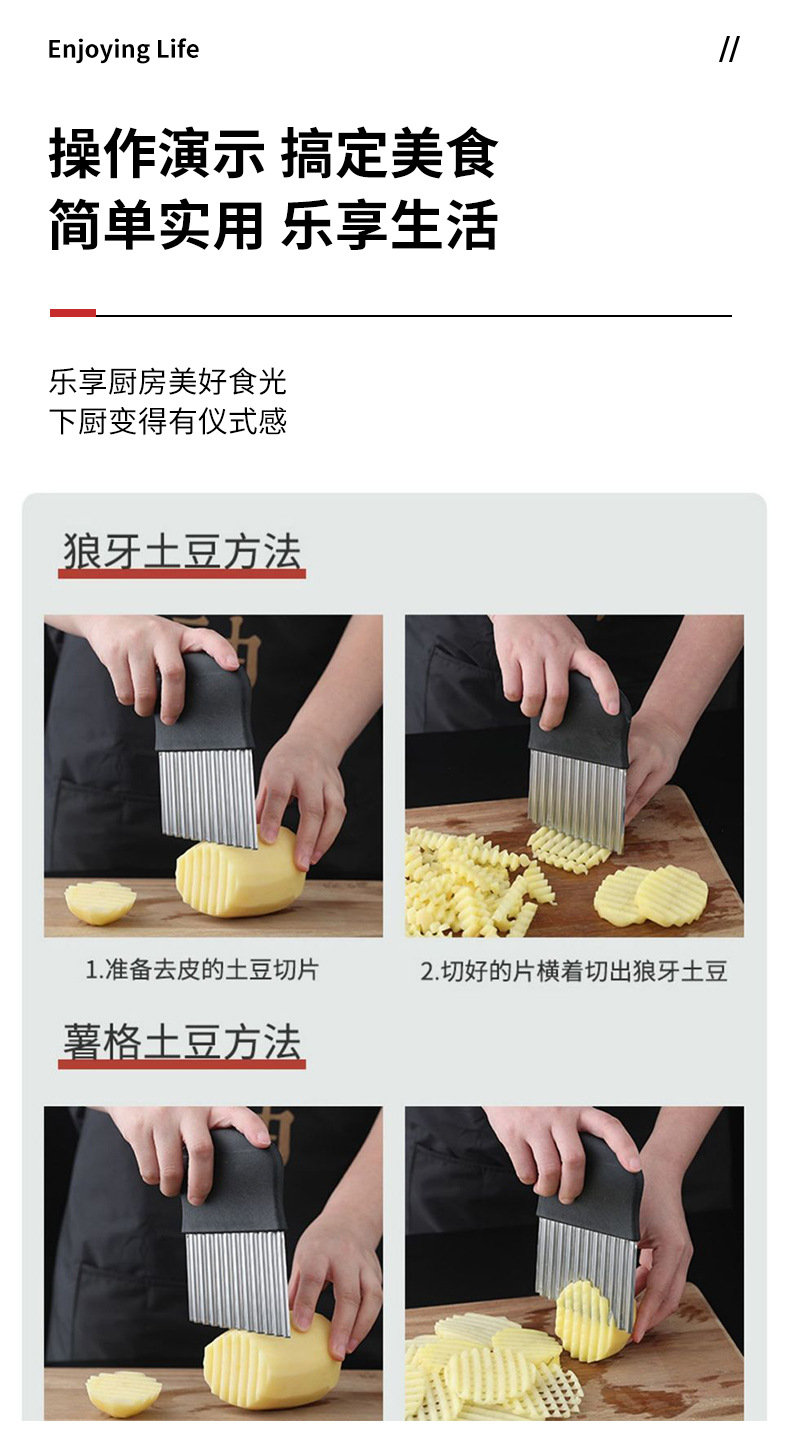 Enjoying Life

//

操作演示 搞定美食
简单实用 乐享生活

乐享厨房美好食光
下厨变得有仪式感

狼牙土豆方法

1.准备去皮的土豆切片

2.切好的片横着切出狼牙土豆

薯格土豆方法