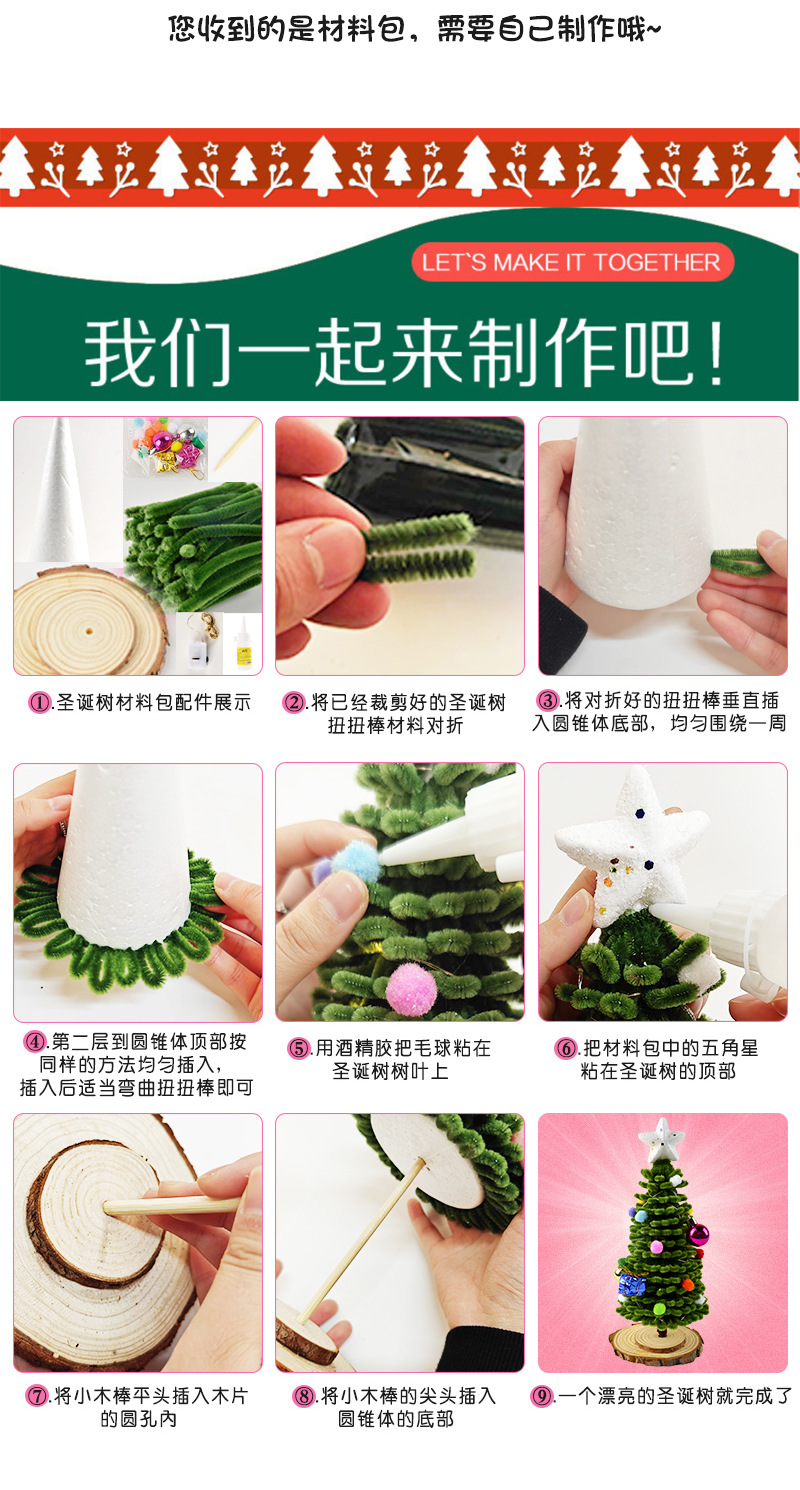 您收到的是材料包，需要自己制作哦~

LET`S MAKE IT TOGETHER

我们一起来制作吧！

①.圣诞树材料包配件展示

②.将已经裁剪好的圣诞树扭扭棒材料对折

③.将对折好的扭扭棒垂直插入圆锥体底部，均匀围绕一周

④.第二层到圆锥体顶部按同样的方法均匀插入，插入后适当弯曲扭扭棒即可

⑤.用酒精胶把毛球粘在圣诞树树叶上

⑥.把材料包中的五角星粘在圣诞树的顶部

⑦.将小木棒平头插入木片的圆孔内

⑧.将小木棒的尖头插入圆锥体的底部

⑨.一个漂亮的圣诞树就完成了