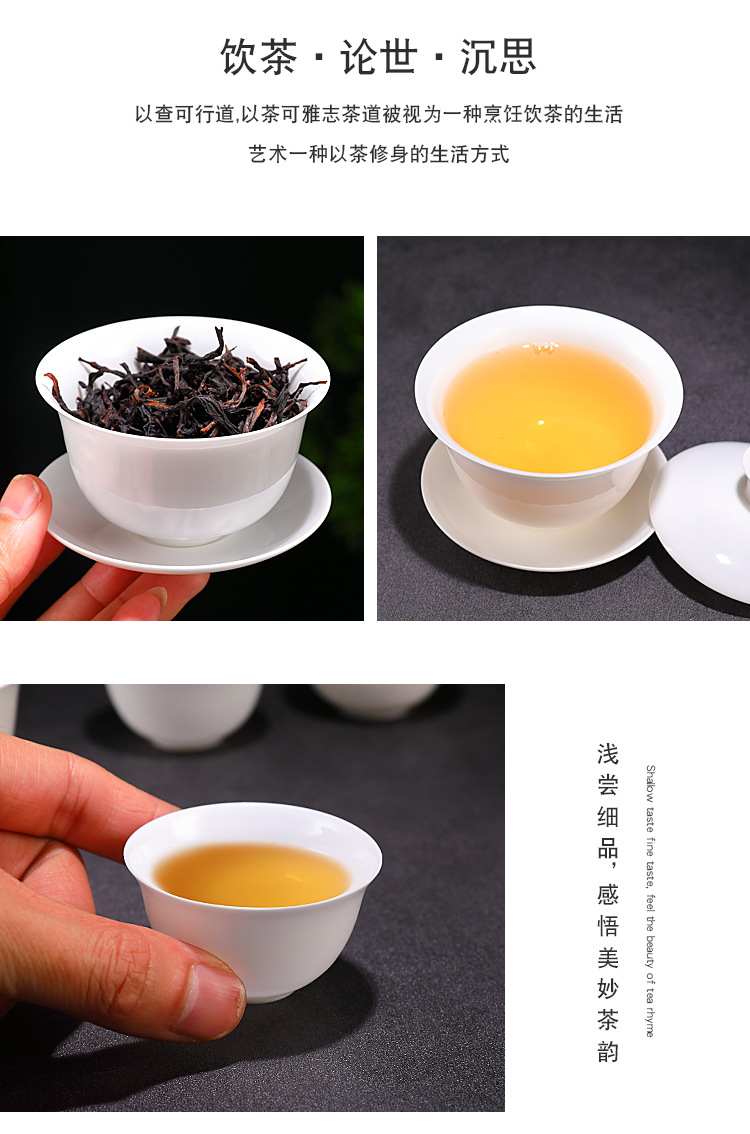 饮茶 · 论世 · 沉思

以查可行道,以茶可雅志茶道被视为一种烹饪饮茶的生活

艺术一种以茶修身的生活方式

浅尝细品，感悟美妙茶韵

Shallow taste fine taste, feel the beauty of tea rhyme