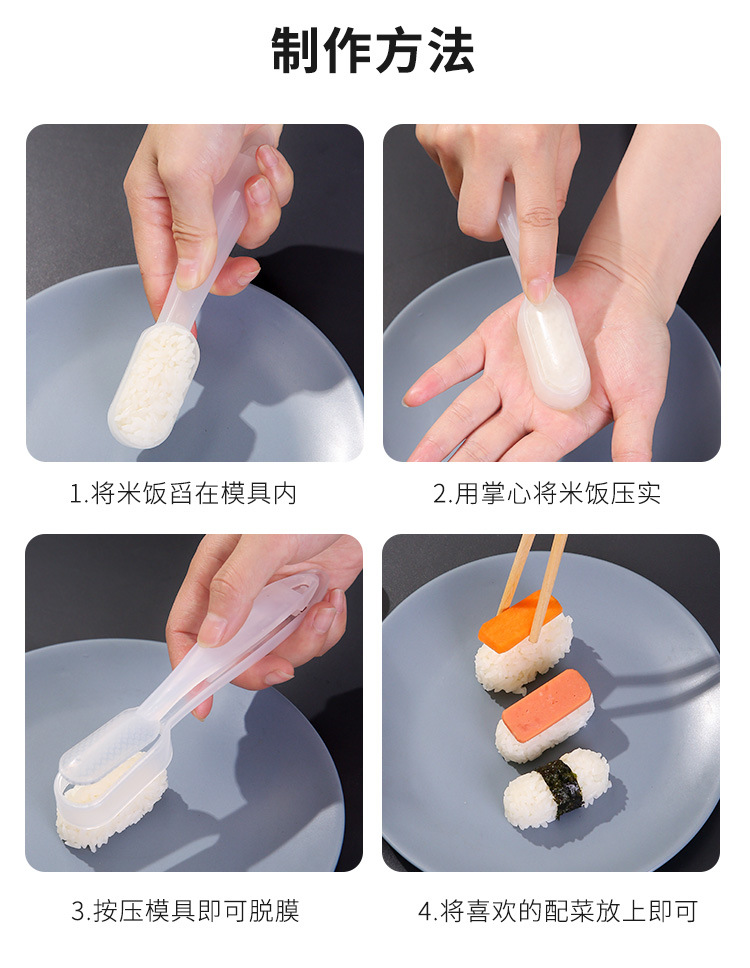 制作方法

1.将米饭舀在模具内

2.用掌心将米饭压实

3.按压模具即可脱膜

4.将喜欢的配菜放上即可