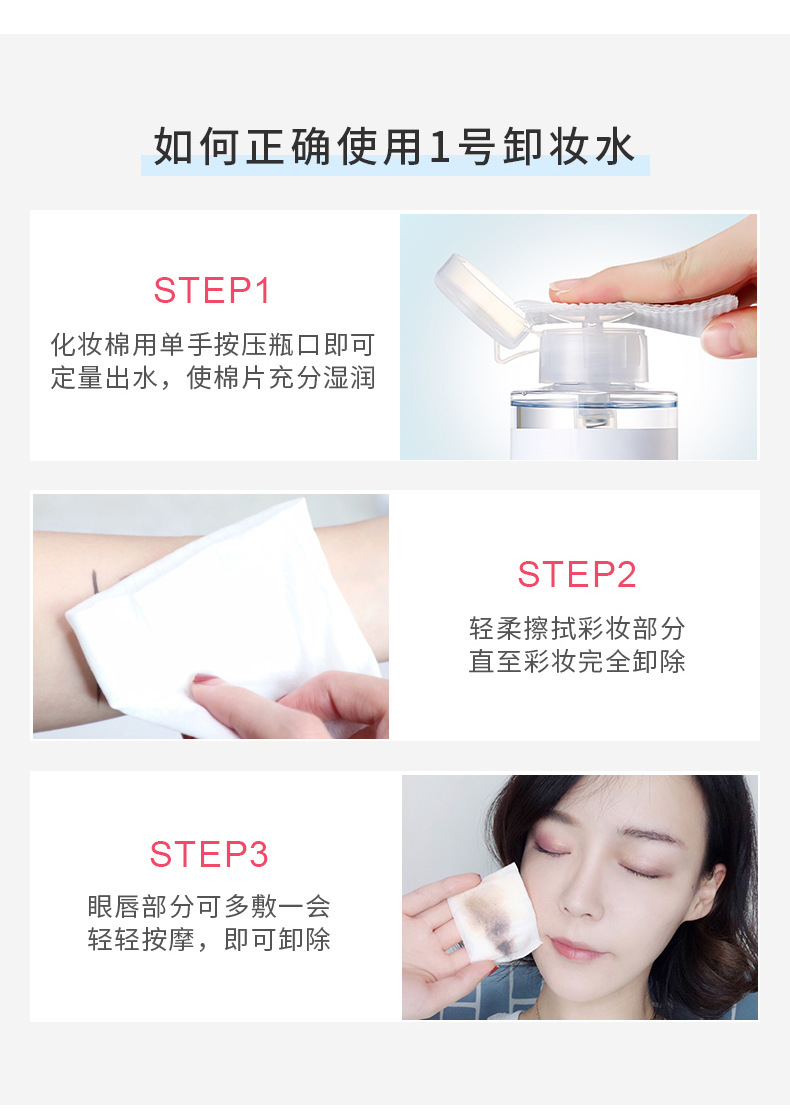 如何正确使用1号卸妆水

STEP1

化妆棉用单手按压瓶口即可定量出水，使棉片充分湿润

STEP2

轻柔擦拭彩妆部分直至彩妆完全卸除

STEP3

眼唇部分可多敷一会轻轻按摩，即可卸除