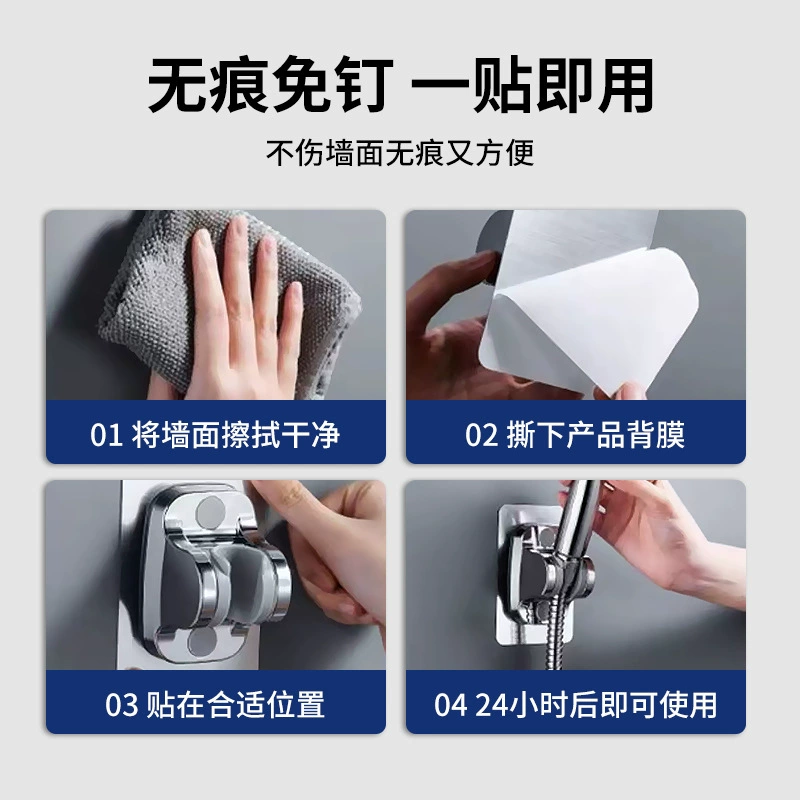 无痕免钉 一贴即用

不伤墙面无痕又方便

01 将墙面擦拭干净

02 撕下产品背膜

03 贴在合适位置

04 24小时后即可使用