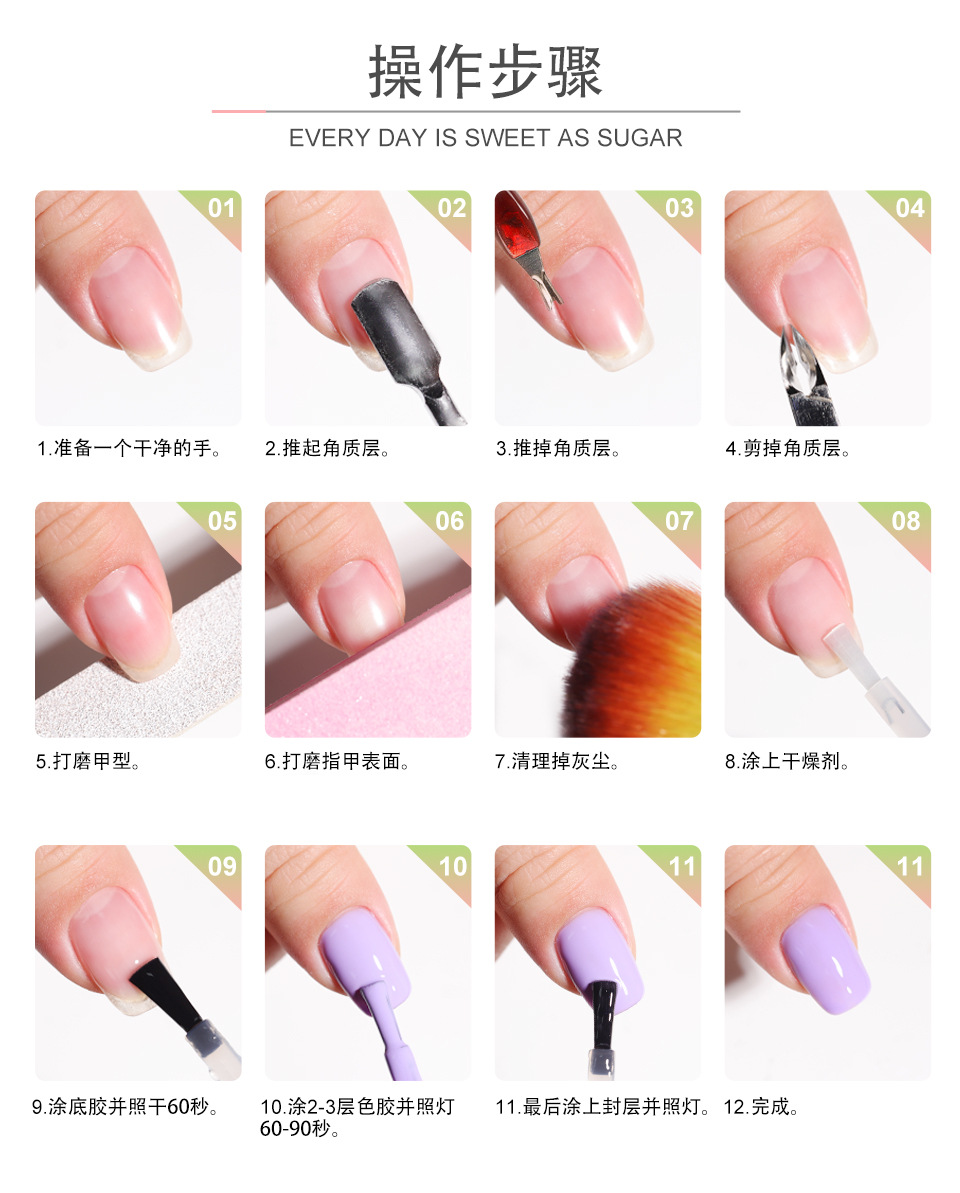 操作步骤

EVERY DAY IS SWEET AS SUGAR

01

1.准备一个干净的手。

02

2.推起角质层。

03

3.推掉角质层。

04

4.剪掉角质层。

05

5.打磨甲型。

06

6.打磨指甲表面。

07

7.清理掉灰尘。

08

8.涂上干燥剂。

09

9.涂底胶并照干60秒。

10

10.涂2-3层色胶并照灯60-90秒。

11

11.最后涂上封层并照灯。

11

12.完成。