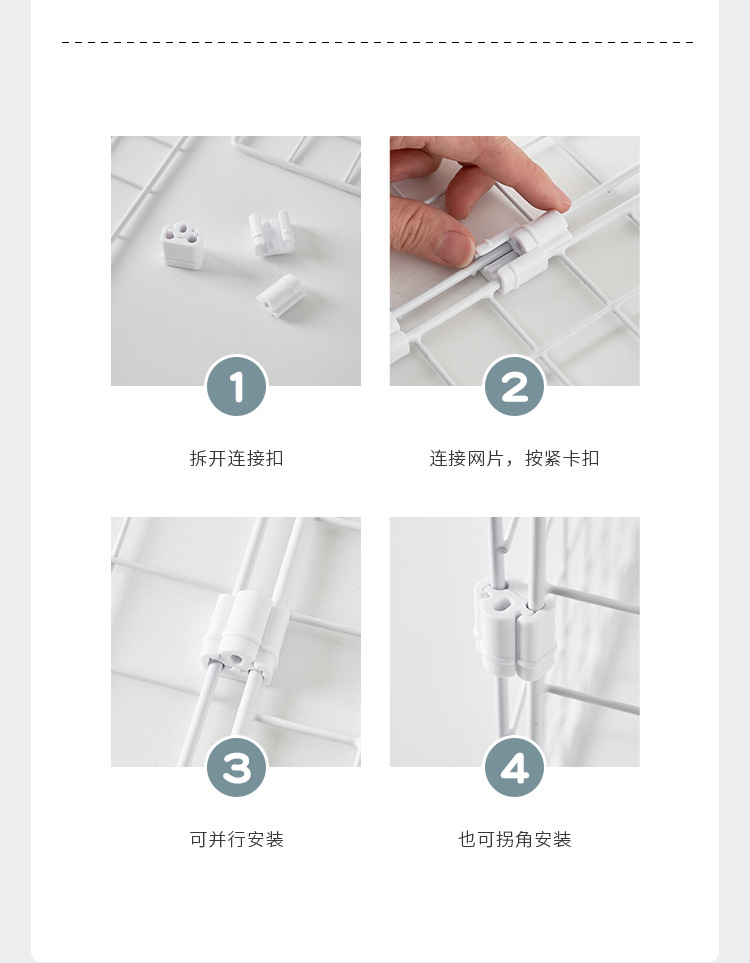 1

拆开连接扣

2

连接网片，按紧卡扣

3

可并行安装

4

也可拐角安装