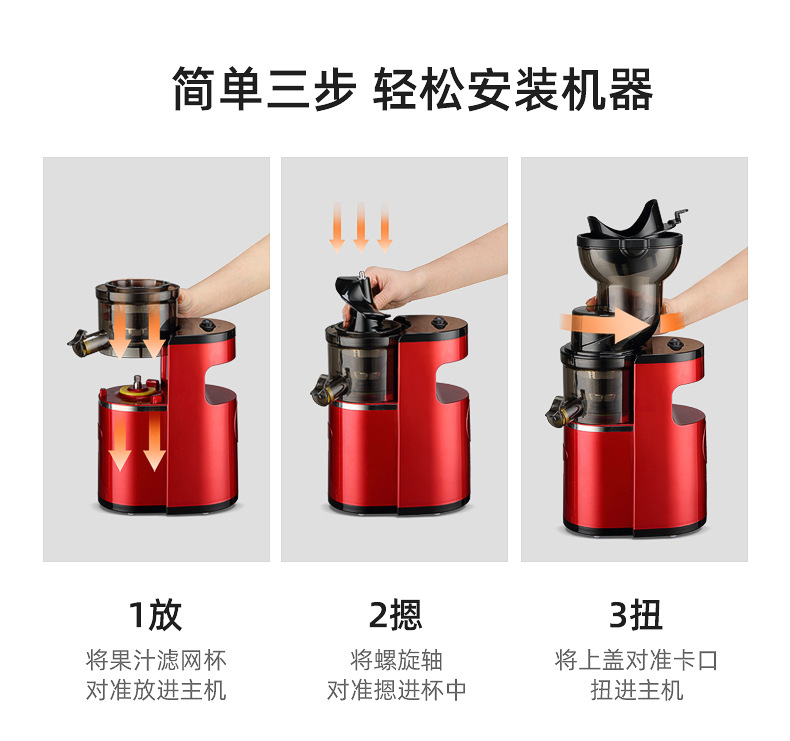 简单三步 轻松安装机器

1放
将果汁滤网杯
对准放进主机

2摁
将螺旋轴
对准摁进杯中

3扭
将上盖对准卡口
扭进主机