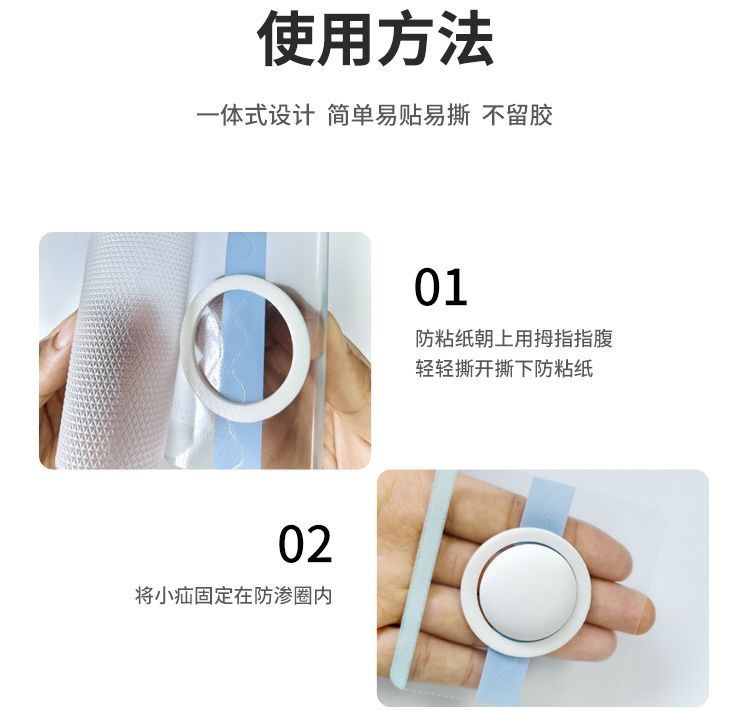 使用方法

一体式设计 简单易贴易撕 不留胶

01

防粘纸朝上用拇指指腹
轻轻撕开撕下防粘纸

02

将小疝固定在防渗圈内